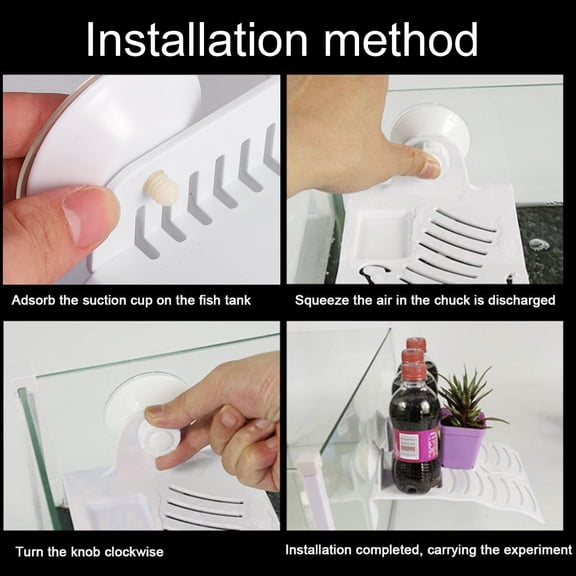 Installation method

Adsorb the suction cup on the fish tank

Squeeze the air in the chuck is discharged

Turn the knob clockwise

Installation completed, carrying the experiment