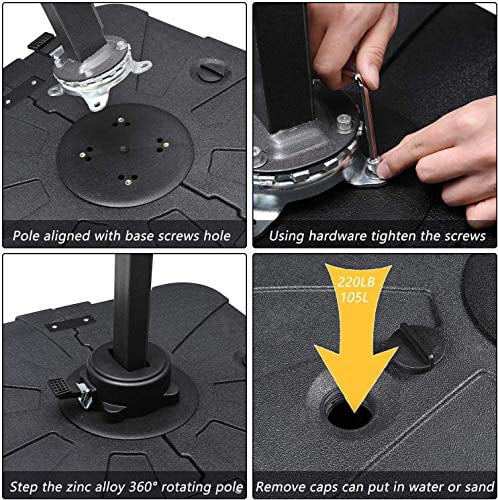 Pole aligned with base screws hole

Using hardware tighten the screws

Step the zinc alloy 360° rotating pole

220LB
105L

Remove caps can put in water or sand