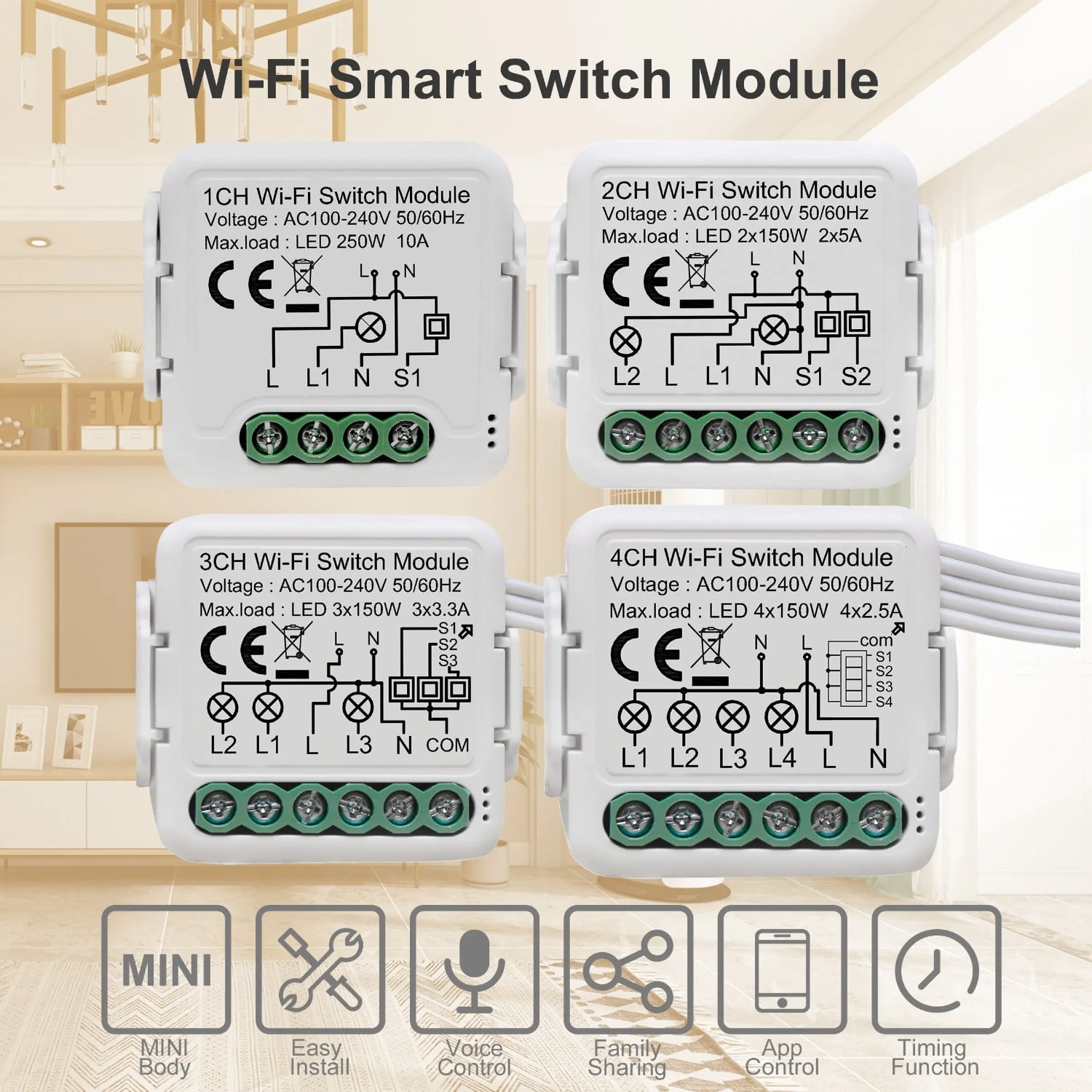 Wi-Fi Smart Switch Module

1CH Wi-Fi Switch Module
Voltage : AC100-240V 50/60Hz
Max.load : LED 250W 10A
CE
L N
L L1 N S1

2CH Wi-Fi Switch Module
Voltage : AC100-240V 50/60Hz
Max.load : LED 2x150W 2x5A
CE
L N
L2 L L1 N S1 S2

3CH Wi-Fi Switch Module
Voltage : AC100-240V 50/60Hz
Max.load : LED 3x150W 3x3.3A
CE
L N
S1
S2
S3
L2 L1 L L3 N COM

4CH Wi-Fi Switch Module
Voltage : AC100-240V 50/60Hz
Max.load : LED 4x150W 4x2.5A
CE
N L
com
S1
S2
S3
S4
L1 L2 L3 L4 L N

MINI
MINI Body
Easy Install
Voice Control
Family Sharing
App Control
Timing Function