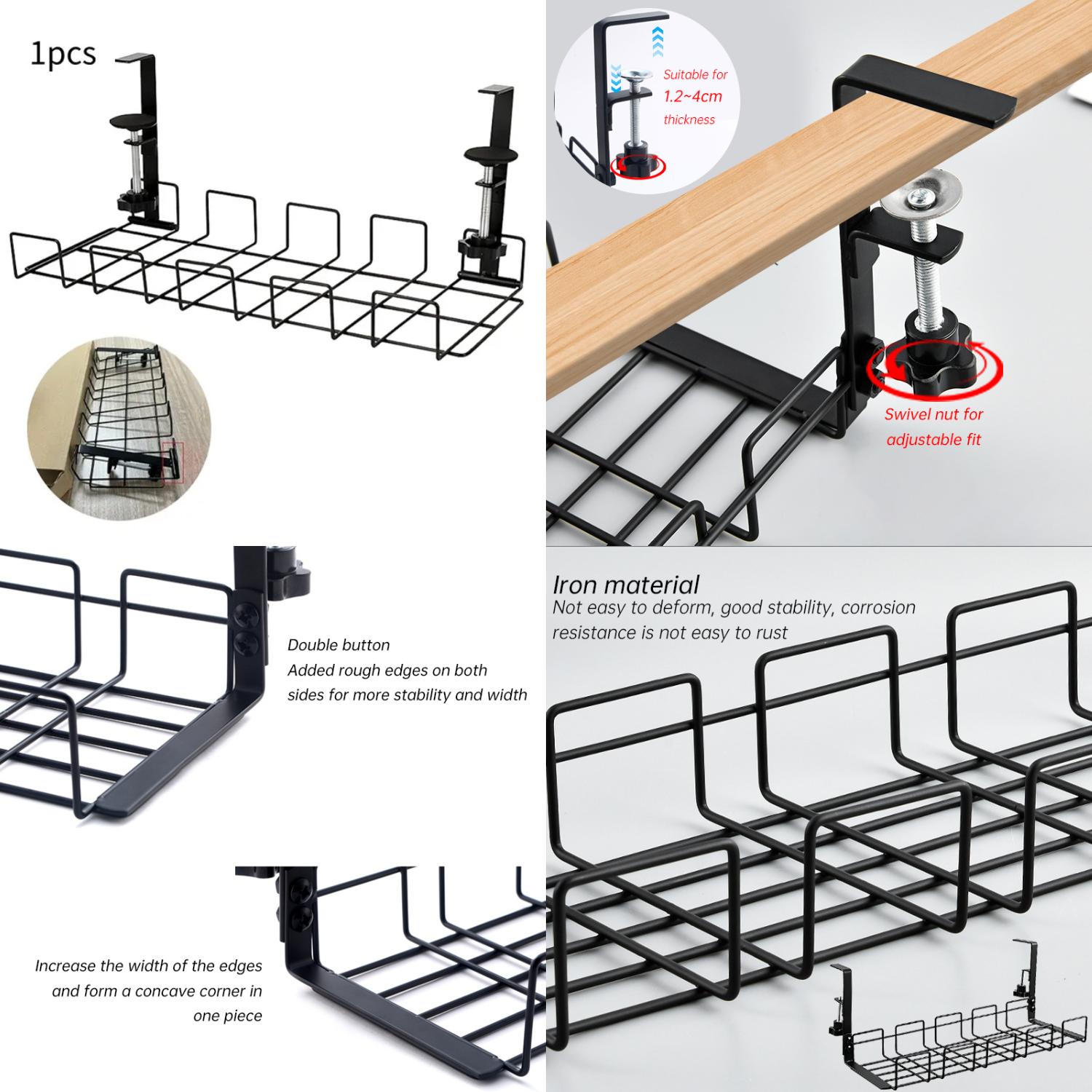 1pcs

Suitable for
1.2~4cm
thickness

Swivel nut for
adjustable fit

Double button
Added rough edges on both sides for more stability and width

Increase the width of the edges and form a concave corner in one piece

Iron material
Not easy to deform, good stability, corrosion resistance is not easy to rust