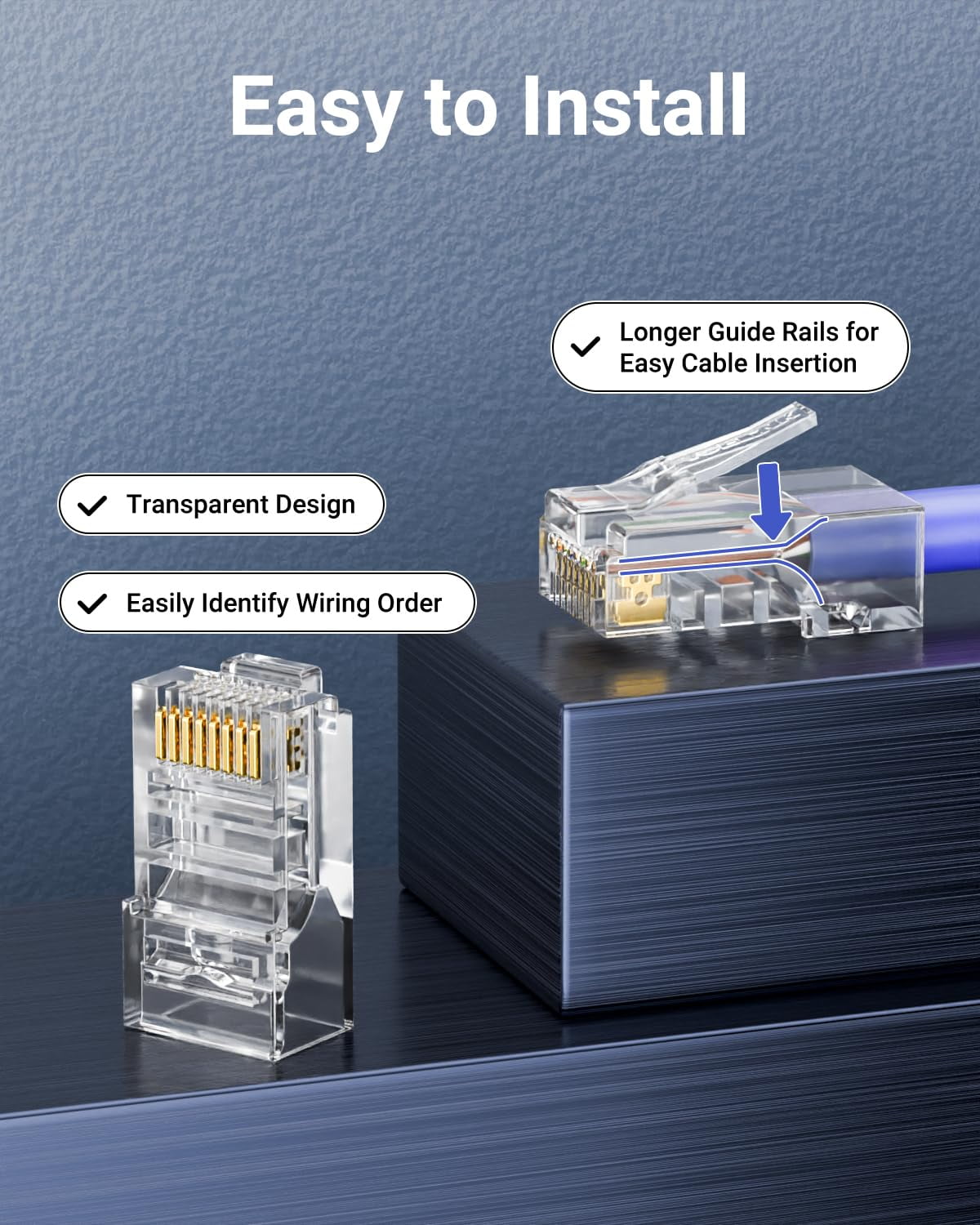 Easy to Install

Longer Guide Rails for Easy Cable Insertion

Transparent Design

Easily Identify Wiring Order