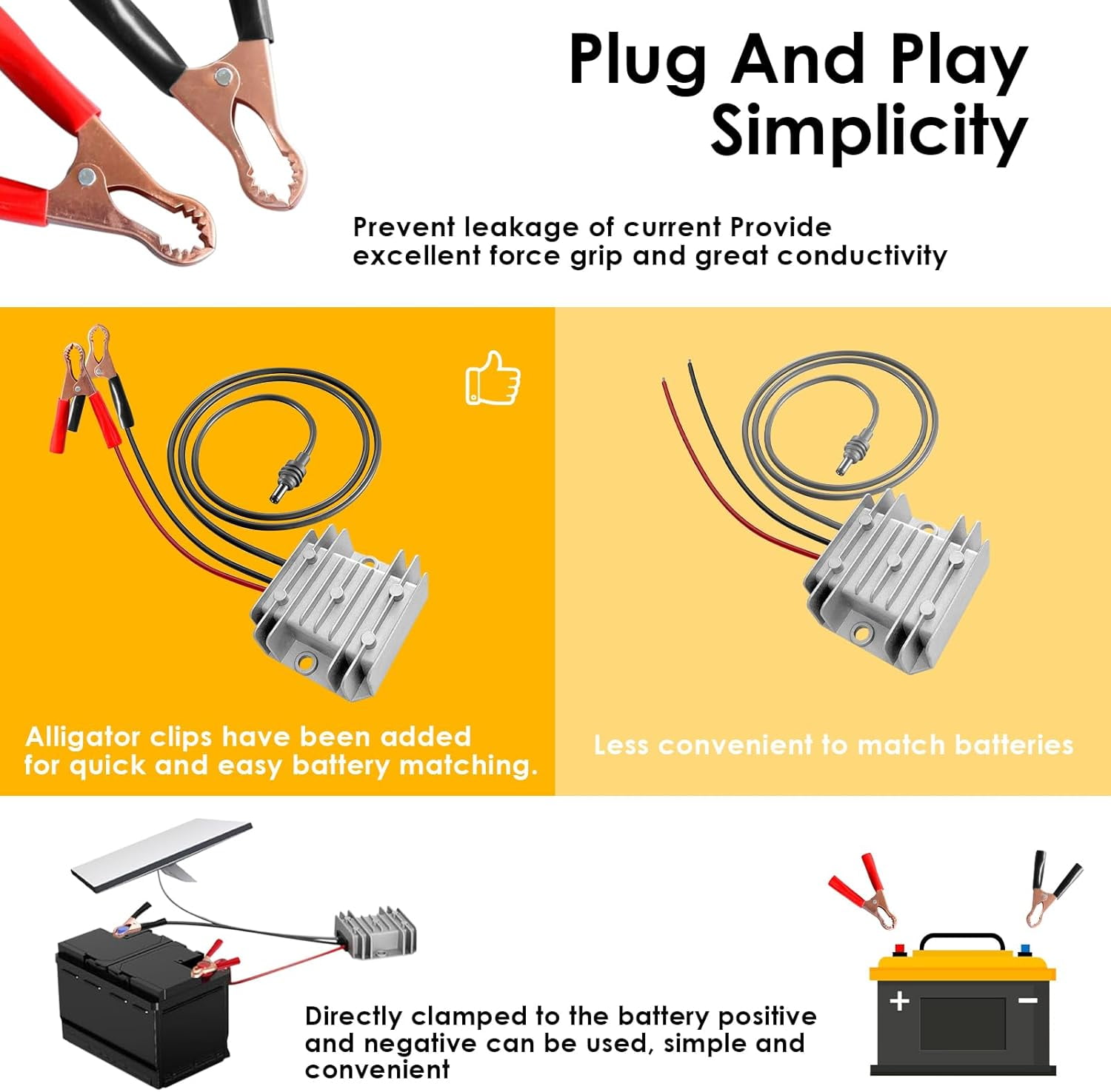 Plug And Play Simplicity

Prevent leakage of current Provide excellent force grip and great conductivity

Alligator clips have been added for quick and easy battery matching.

Less convenient to match batteries

Directly clamped to the battery positive and negative can be used, simple and convenient

+
−