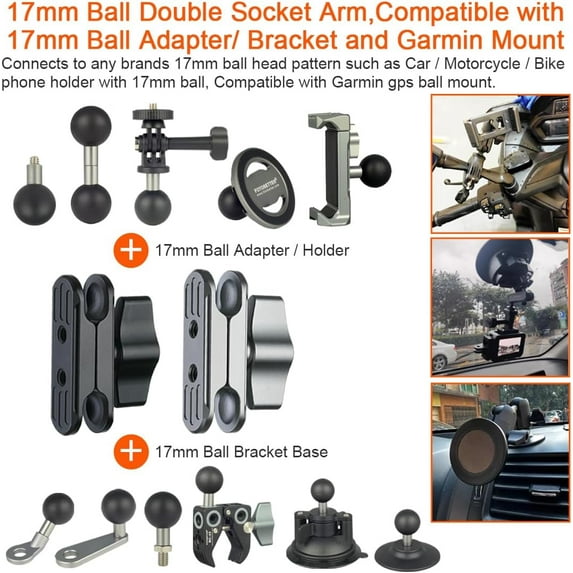 17mm Ball Double Socket Arm,Compatible with 17mm Ball Adapter/ Bracket and Garmin Mount

Connects to any brands 17mm ball head pattern such as Car / Motorcycle / Bike phone holder with 17mm ball, Compatible with Garmin gps ball mount.

FOTOBETTER

17mm Ball Adapter / Holder

17mm Ball Bracket Base