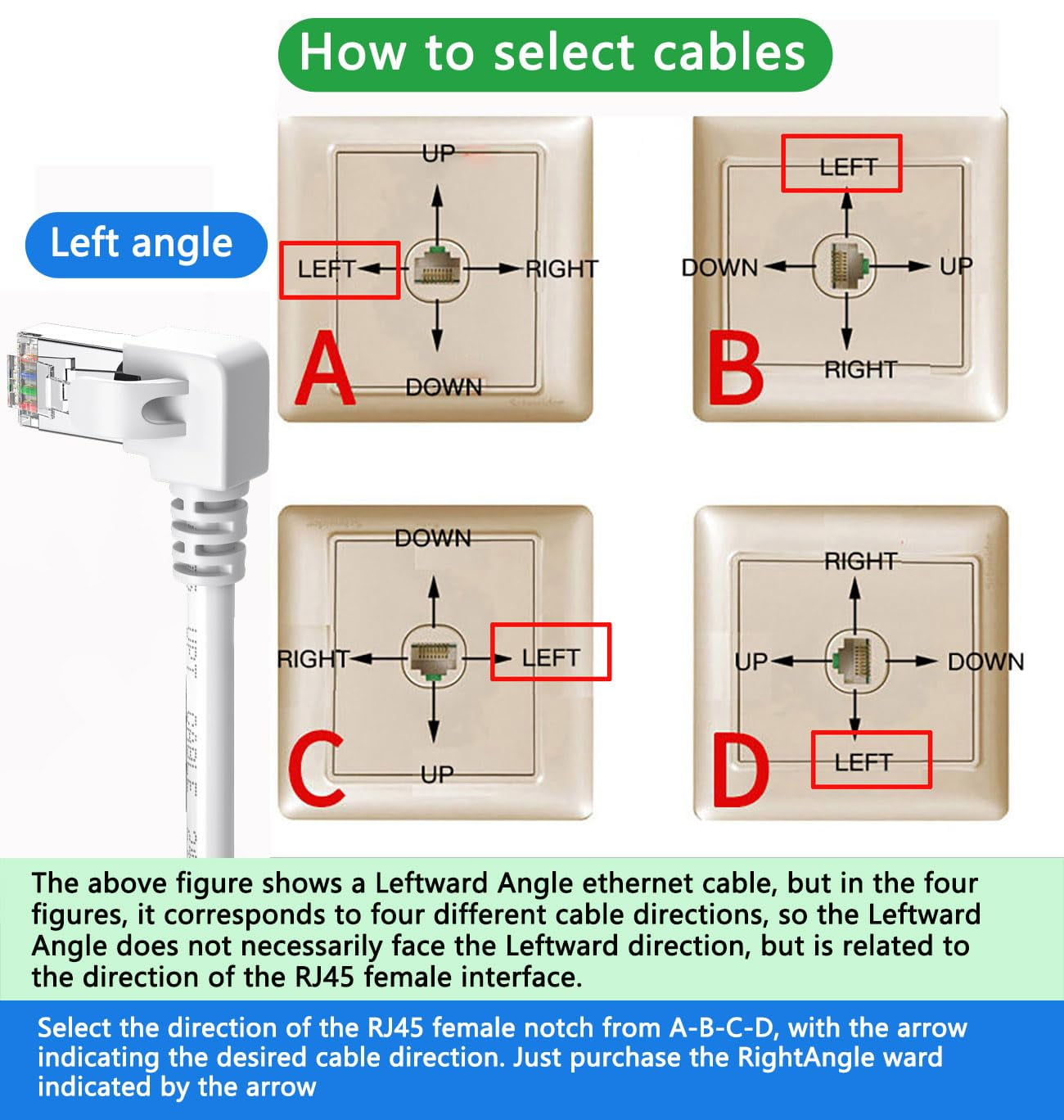 How to select cables

Left angle

UP
LEFT
RIGHT
DOWN
A

LEFT
DOWN
UP
RIGHT
B

DOWN
RIGHT
LEFT
UP
C

RIGHT
UP
DOWN
LEFT
D

The above figure shows a Leftward Angle ethernet cable, but in the four figures, it corresponds to four different cable directions, so the Leftward Angle does not necessarily face the Leftward direction, but is related to the direction of the RJ45 female interface.

Select the direction of the RJ45 female notch from A-B-C-D, with the arrow indicating the desired cable direction. Just purchase the RightAngle ward indicated by the arrow