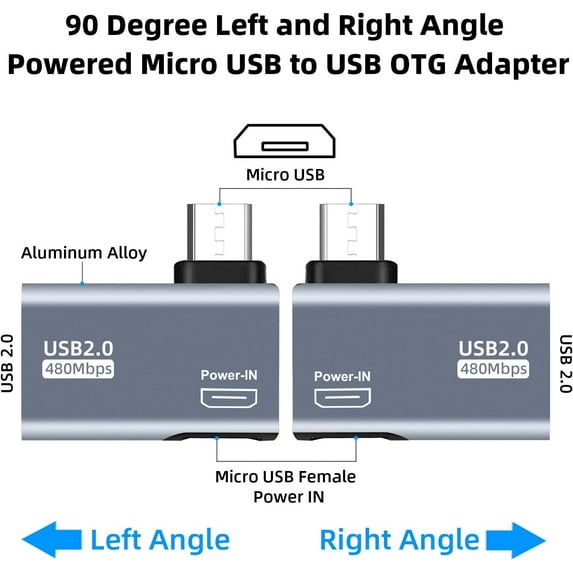 90 Degree Left and Right Angle
Powered Micro USB to USB OTG Adapter

Micro USB

Aluminum Alloy

USB 2.0

USB2.0
480Mbps

Power-IN

Power-IN

USB2.0
480Mbps

USB 2.0

Micro USB Female
Power IN

Left Angle

Right Angle