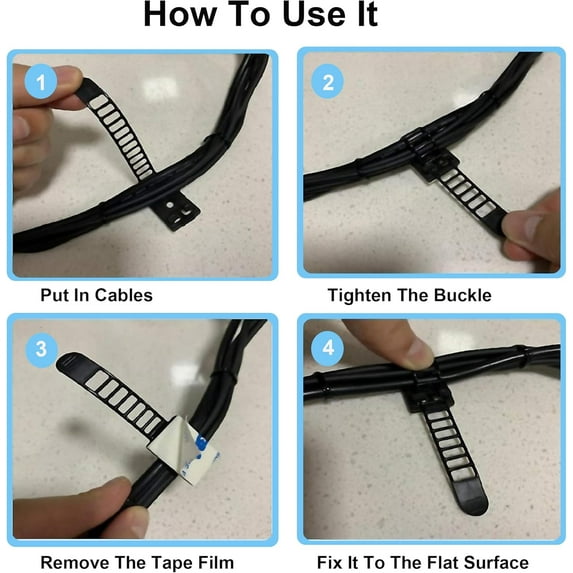 How To Use It

1

Put In Cables

2

Tighten The Buckle

3

Remove The Tape Film

4

Fix It To The Flat Surface