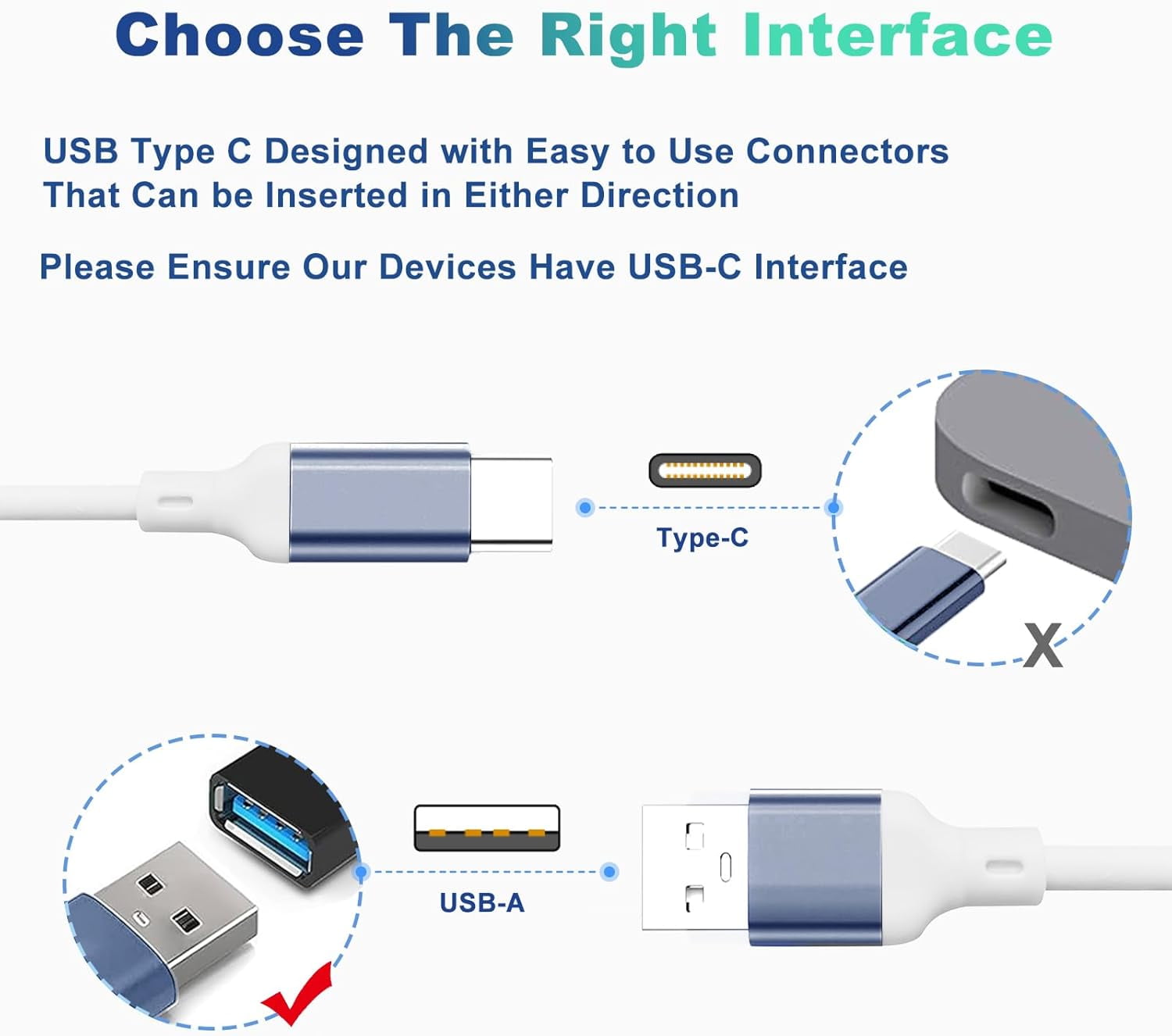 Choose The Right Interface

USB Type C Designed with Easy to Use Connectors That Can be Inserted in Either Direction

Please Ensure Our Devices Have USB-C Interface

Type-C

X

USB-A