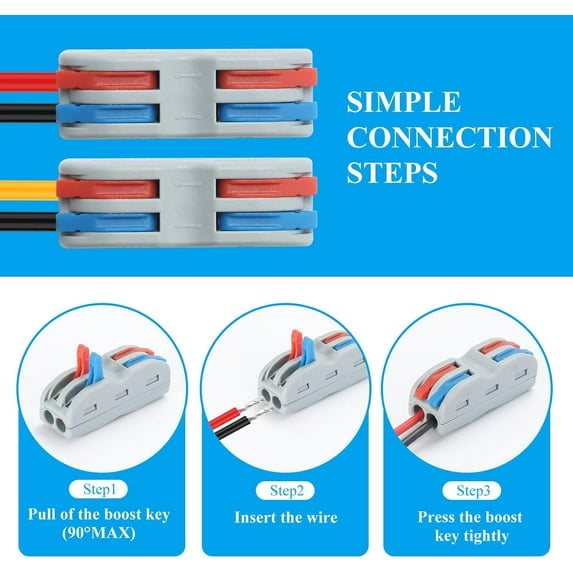 SIMPLE CONNECTION STEPS

Step1
Pull of the boost key (90°MAX)

Step2
Insert the wire

Step3
Press the boost key tightly