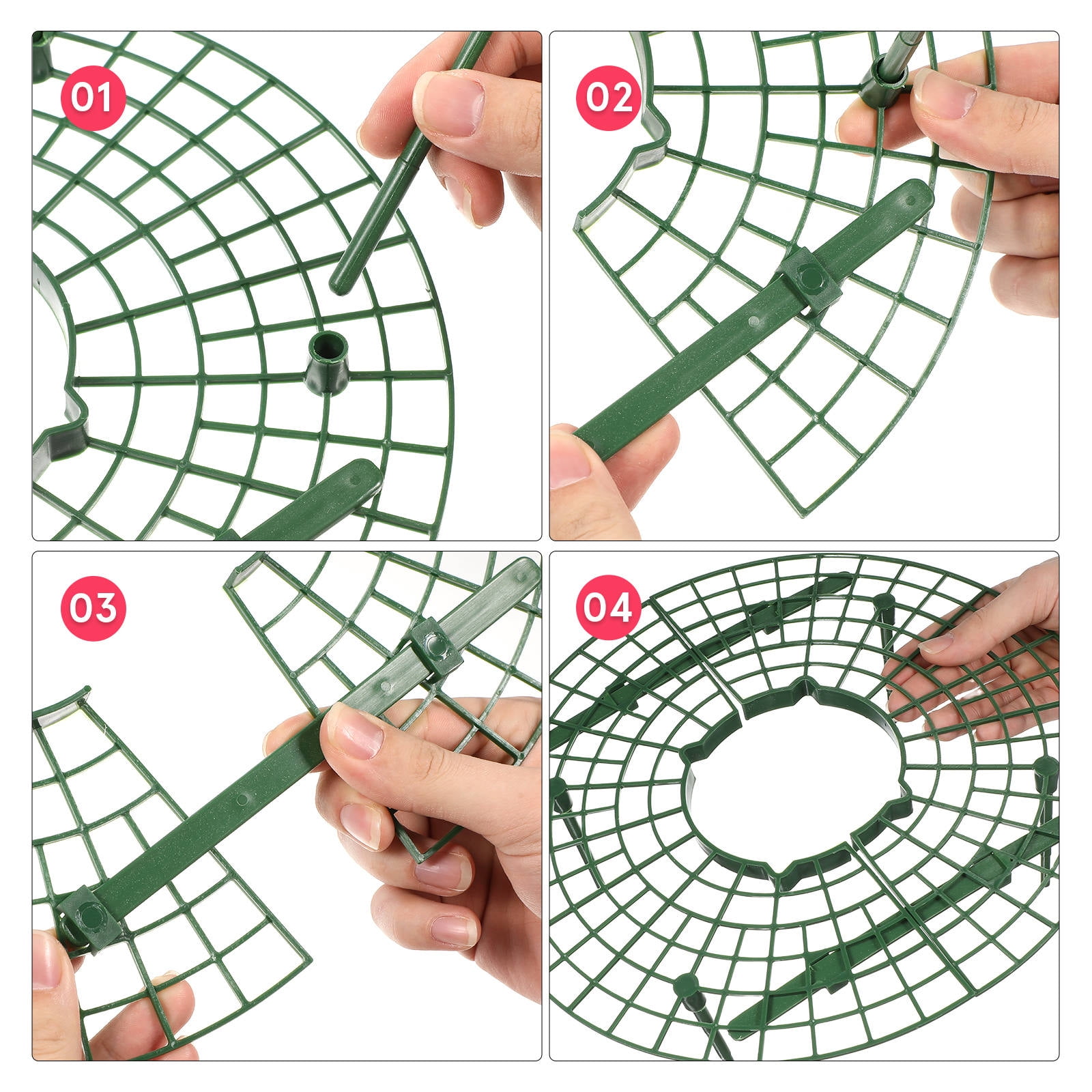 01

02

03

04