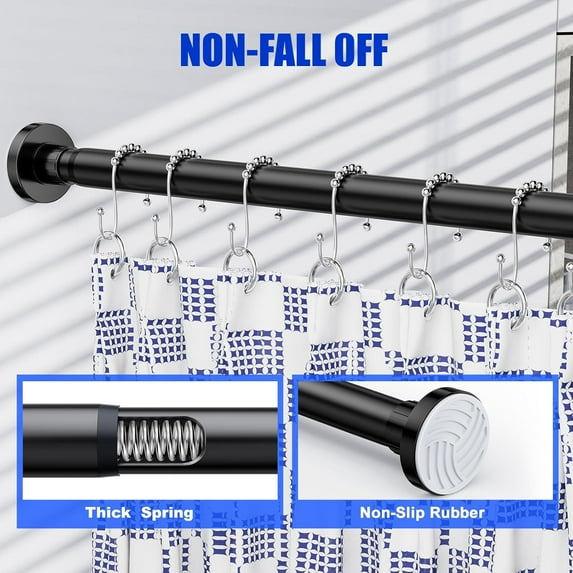 NON-FALL OFF

Thick Spring

Non-Slip Rubber