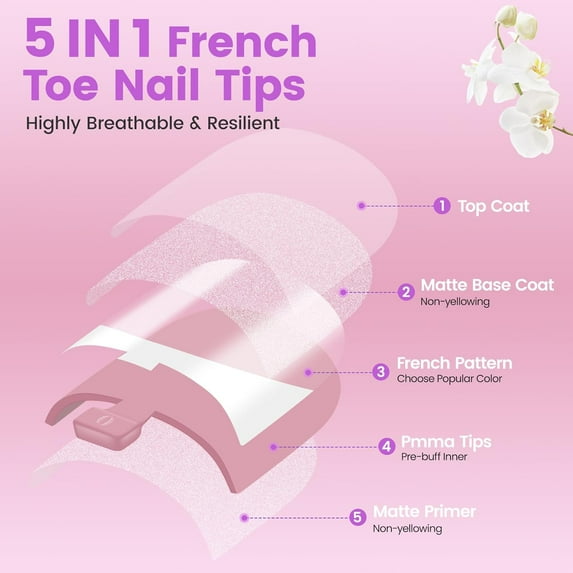 5 IN 1 French Toe Nail Tips

Highly Breathable & Resilient

1 Top Coat

2 Matte Base Coat
Non-yellowing

3 French Pattern
Choose Popular Color

4 Pmma Tips
Pre-buff Inner

5 Matte Primer
Non-yellowing