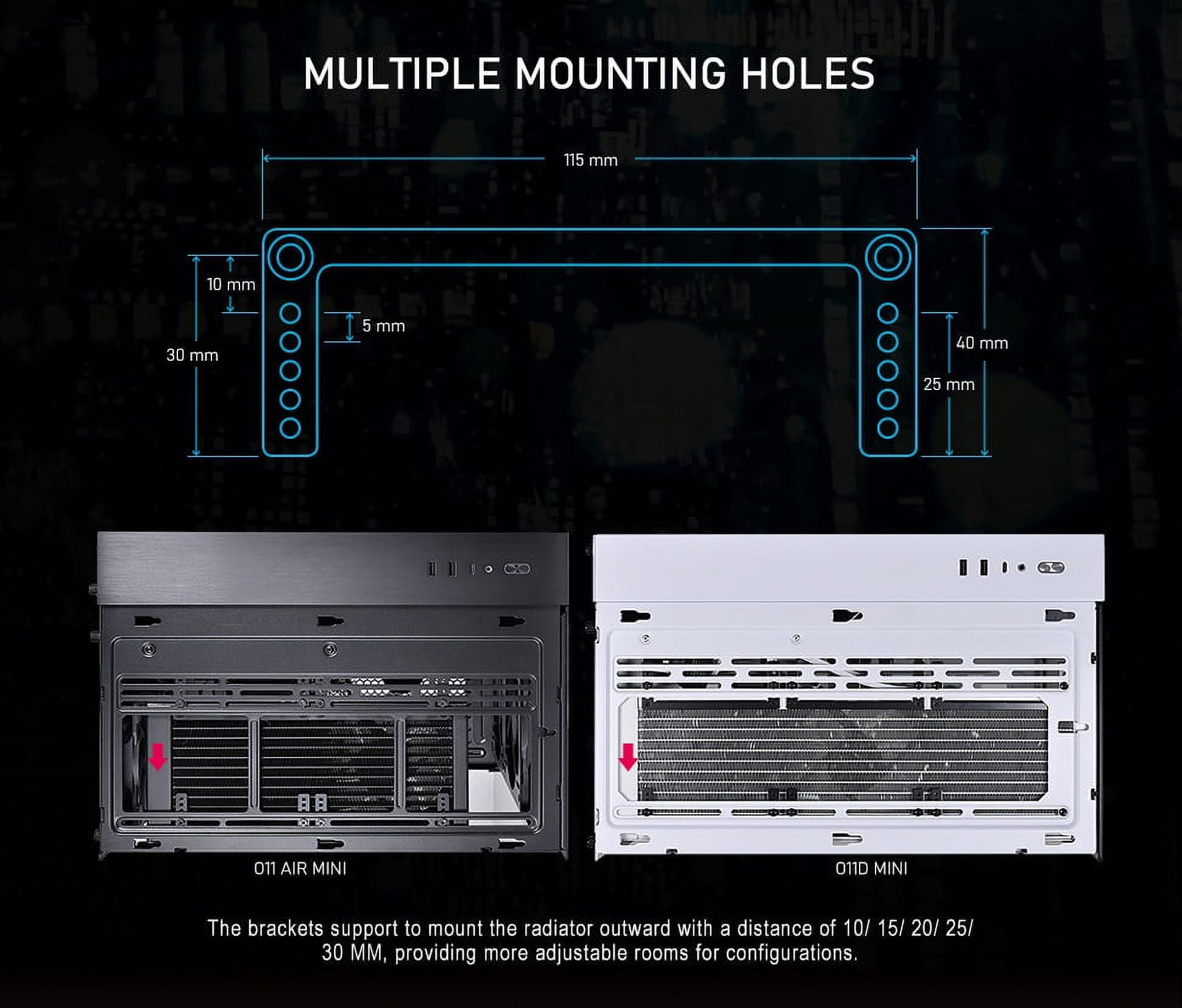 MULTIPLE MOUNTING HOLES

115 mm

10 mm

5 mm

30 mm

40 mm

25 mm

O11 AIR MINI

O11D MINI

The brackets support to mount the radiator outward with a distance of 10/ 15/ 20/ 25/ 30 MM, providing more adjustable rooms for configurations.