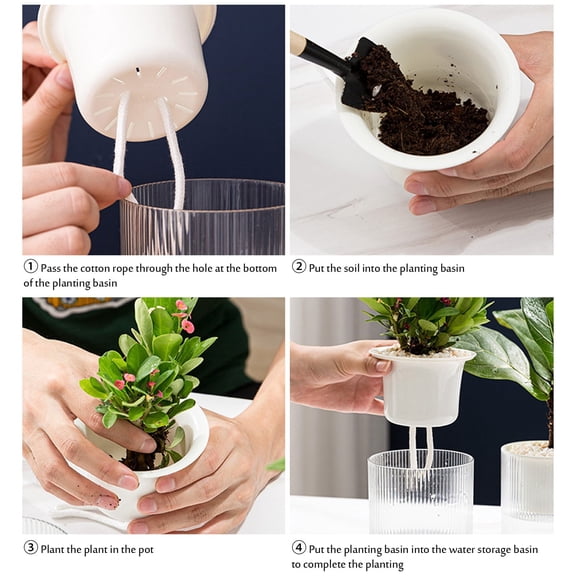 ① Pass the cotton rope through the hole at the bottom of the planting basin

② Put the soil into the planting basin

③ Plant the plant in the pot

④ Put the planting basin into the water storage basin to complete the planting