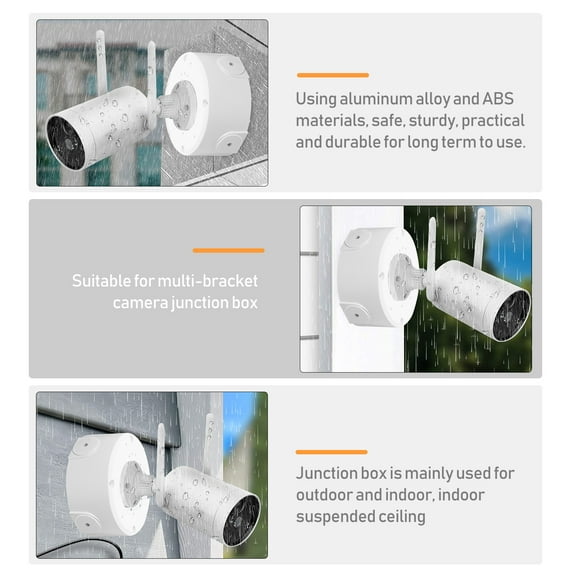 Using aluminum alloy and ABS materials, safe, sturdy, practical and durable for long term to use.

Suitable for multi-bracket camera junction box

Junction box is mainly used for outdoor and indoor, indoor suspended ceiling