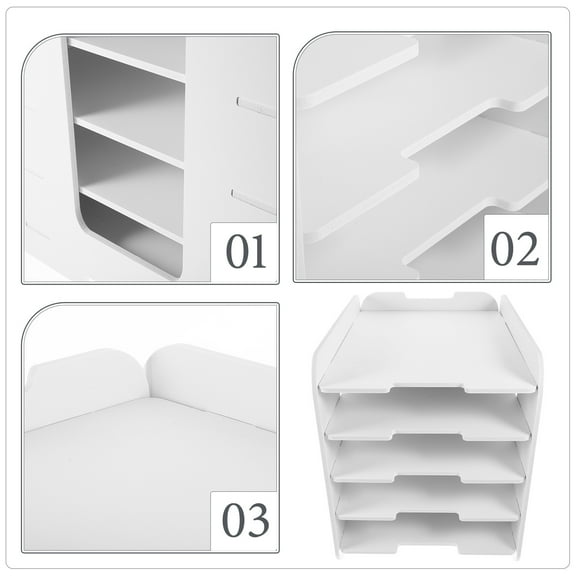 01

02

03