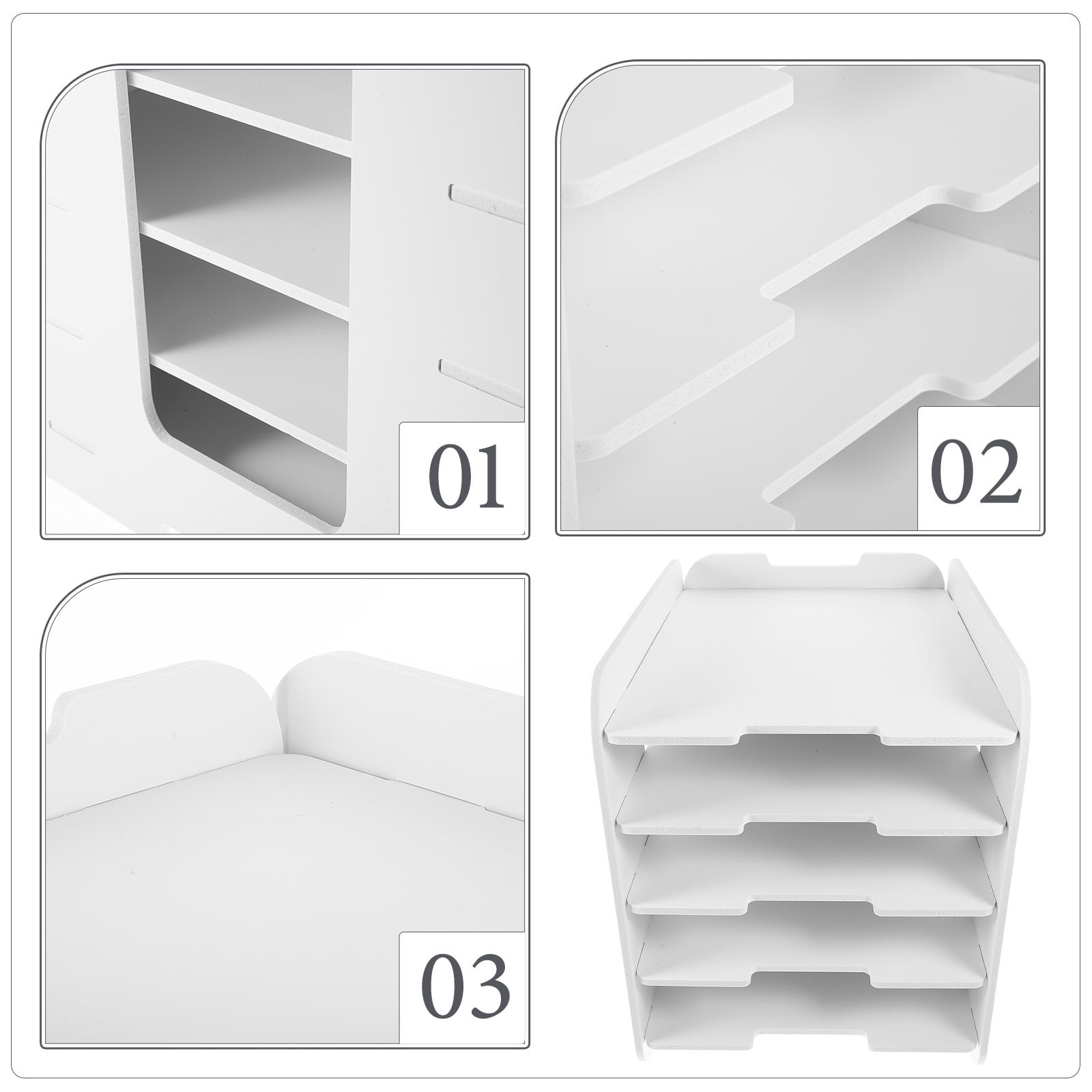 01

02

03