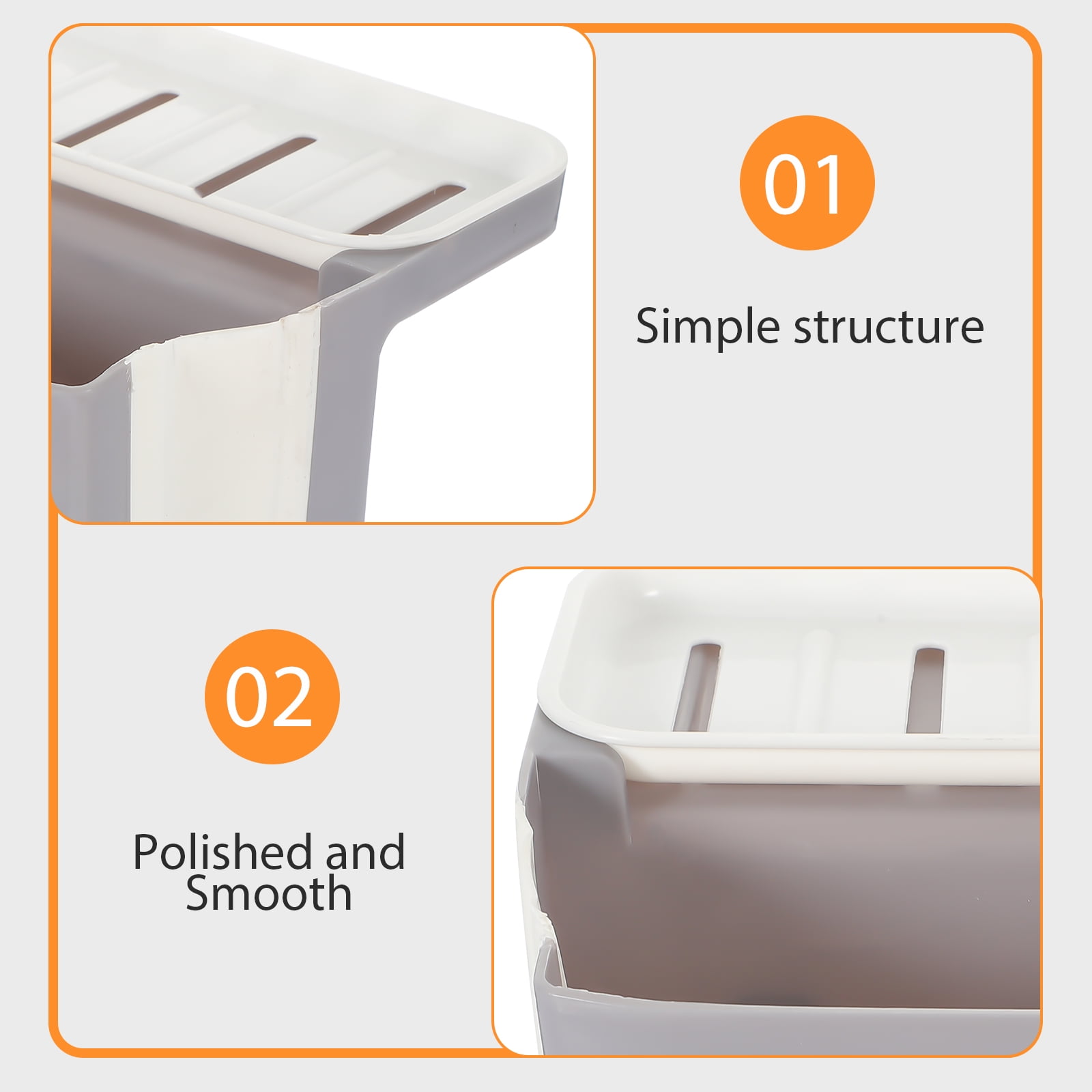 01

Simple structure

02

Polished and Smooth