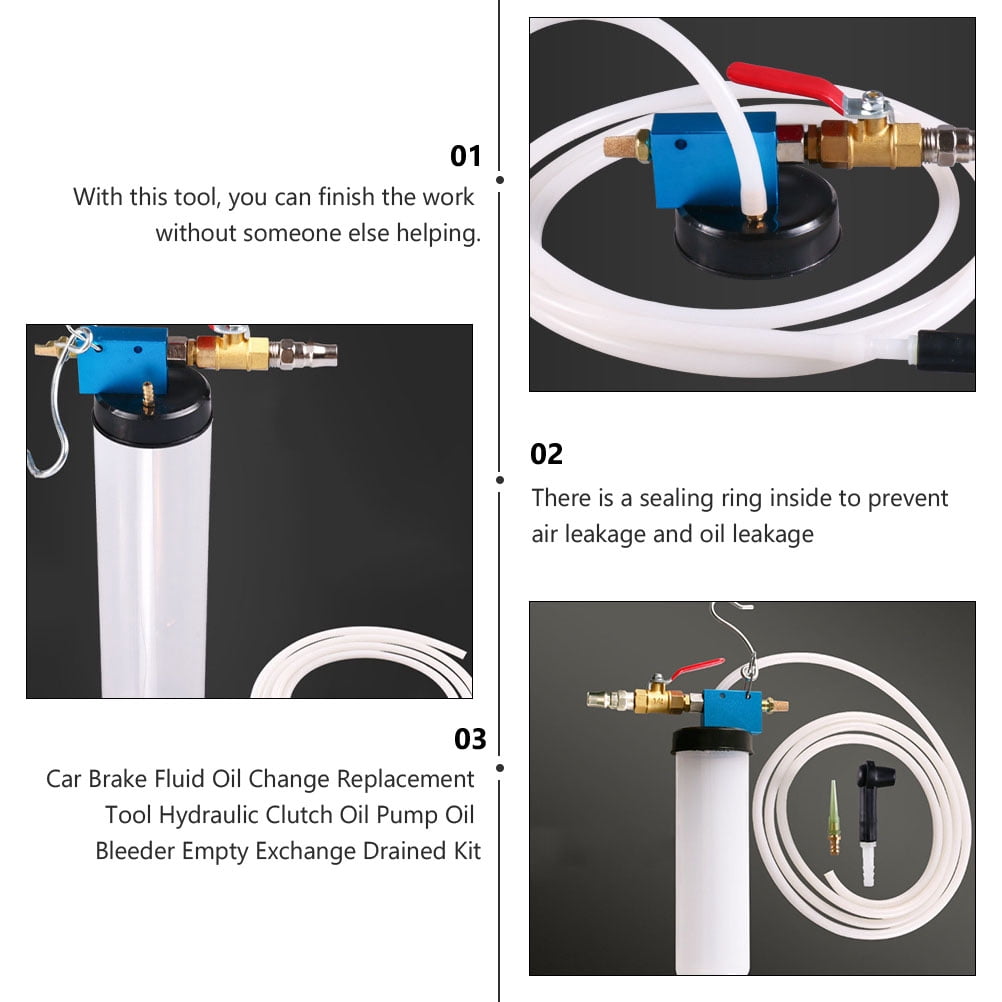 01

With this tool, you can finish the work without someone else helping.

02

There is a sealing ring inside to prevent air leakage and oil leakage

03

Car Brake Fluid Oil Change Replacement Tool Hydraulic Clutch Oil Pump Oil Bleeder Empty Exchange Drained Kit