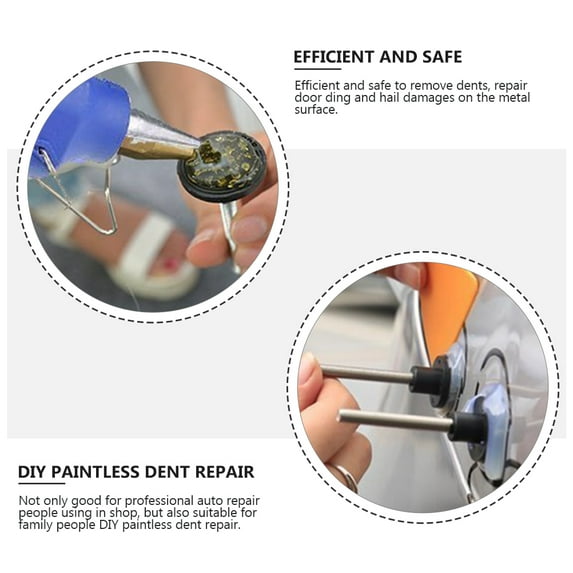 EFFICIENT AND SAFE

Efficient and safe to remove dents, repair door ding and hail damages on the metal surface.

DIY PAINTLESS DENT REPAIR

Not only good for professional auto repair people using in shop, but also suitable for family people DIY paintless dent repair.