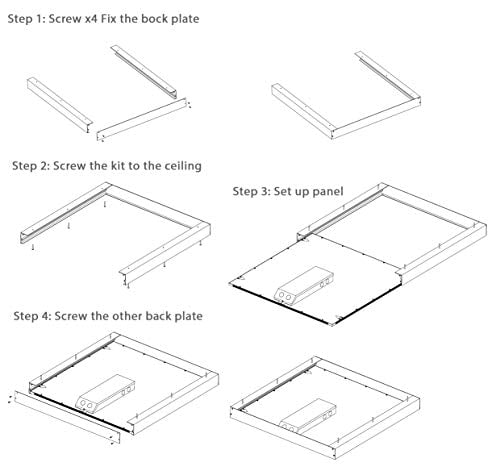 Step 1: Screw x4 Fix the bock plate

Step 2: Screw the kit to the ceiling

Step 3: Set up panel

Step 4: Screw the other back plate