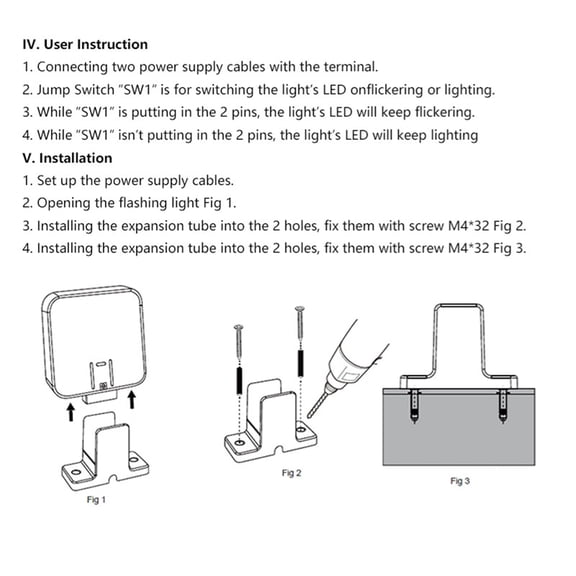 IV. User Instruction
1. Connecting two power supply cables with the terminal.
2. Jump Switch "SW1" is for switching the light's LED onflickering or lighting.
3. While "SW1" is putting in the 2 pins, the light's LED will keep flickering.
4. While "SW1" isn't putting in the 2 pins, the light's LED will keep lighting
V. Installation
1. Set up the power supply cables.
2. Opening the flashing light Fig 1.
3. Installing the expansion tube into the 2 holes, fix them with screw M4*32 Fig 2.
4. Installing the expansion tube into the 2 holes, fix them with screw M4*32 Fig 3.

Fig 1

Fig 2

Fig 3