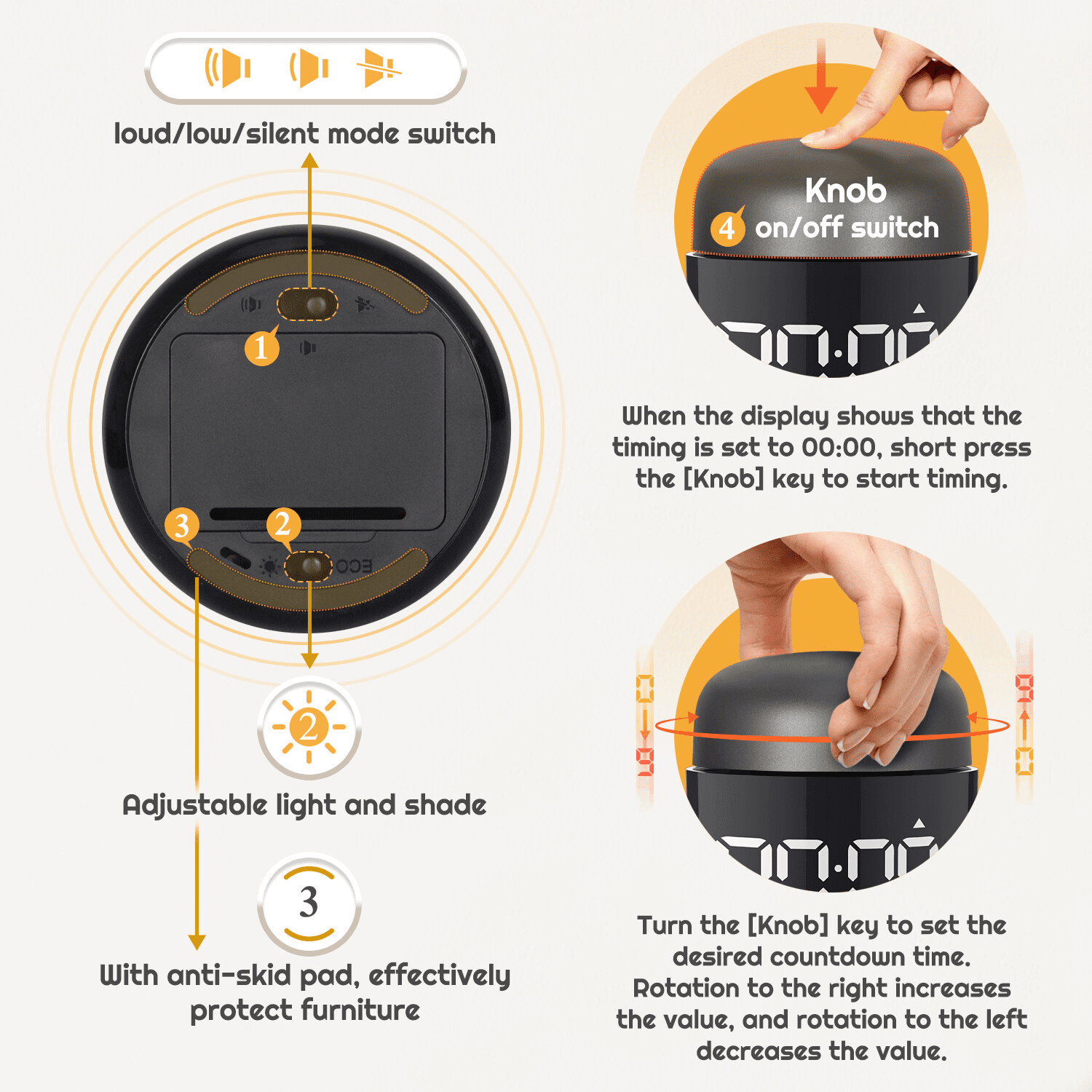 loud/low/silent mode switch

1

3

2

ECO

2

Adjustable light and shade

3

With anti-skid pad, effectively protect furniture

Knob

4 on/off switch

When the display shows that the timing is set to 00:00, short press the [Knob] key to start timing.

Turn the [Knob] key to set the desired countdown time. Rotation to the right increases the value, and rotation to the left decreases the value.