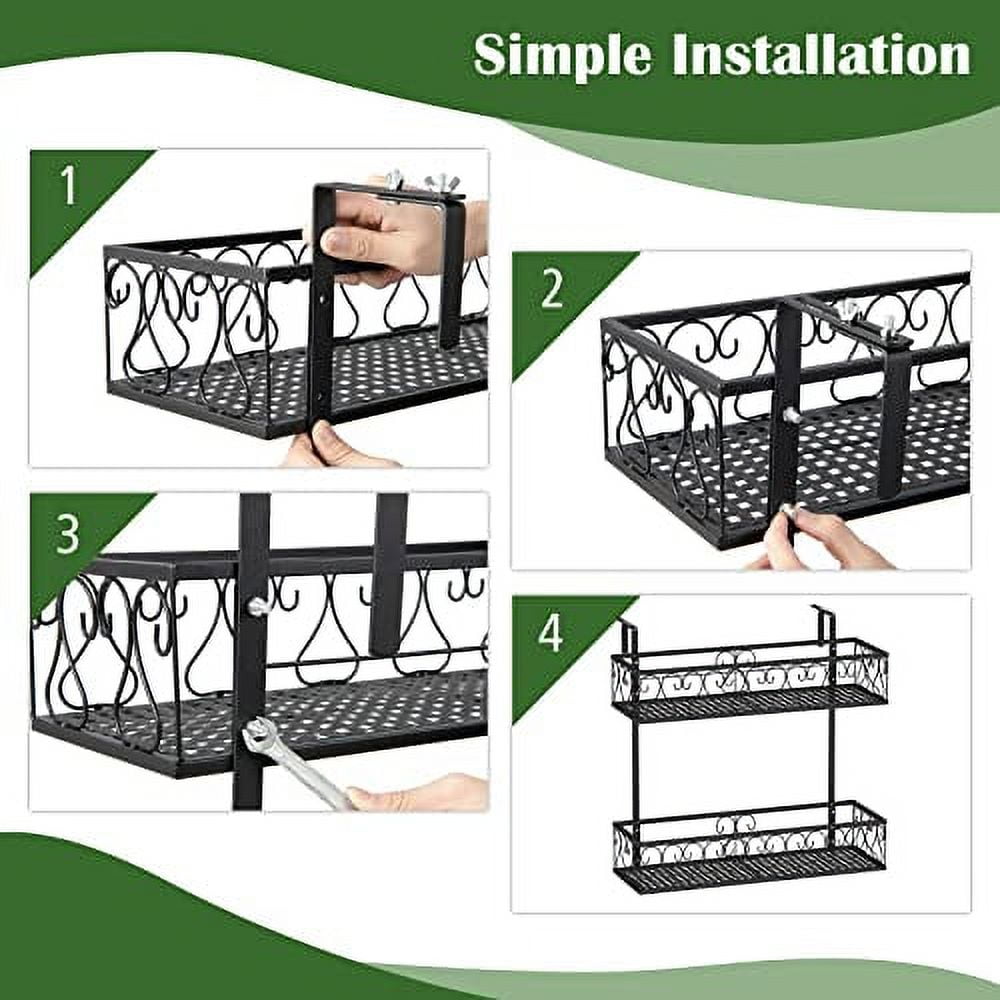 Simple Installation

1

2

3

4