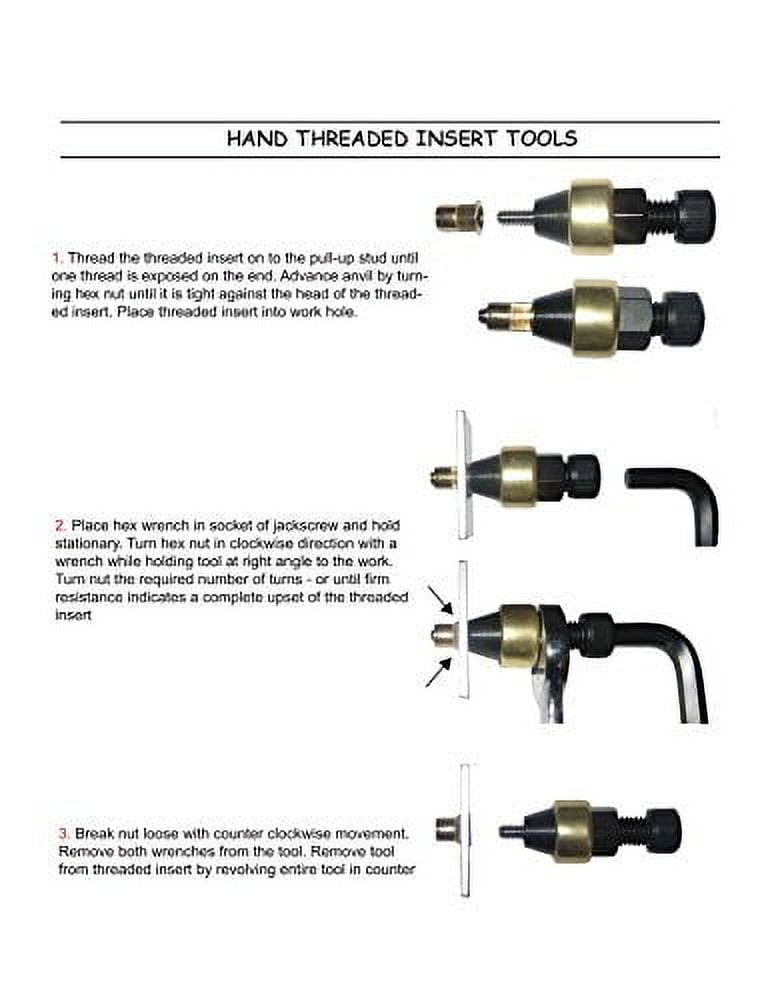 HAND THREADED INSERT TOOLS

1. Thread the threaded insert on to the pull-up stud until one thread is exposed on the end. Advance anvil by turning hex nut until it is tight against the head of the threaded insert. Place threaded insert into work hole.

2. Place hex wrench in socket of jackscrew and hold stationary. Turn hex nut in clockwise direction with a wrench while holding tool at right angle to the work. Turn nut the required number of turns - or until firm resistance indicates a complete upset of the threaded insert

3. Break nut loose with counter clockwise movement. Remove both wrenches from the tool. Remove tool from threaded insert by revolving entire tool in counter