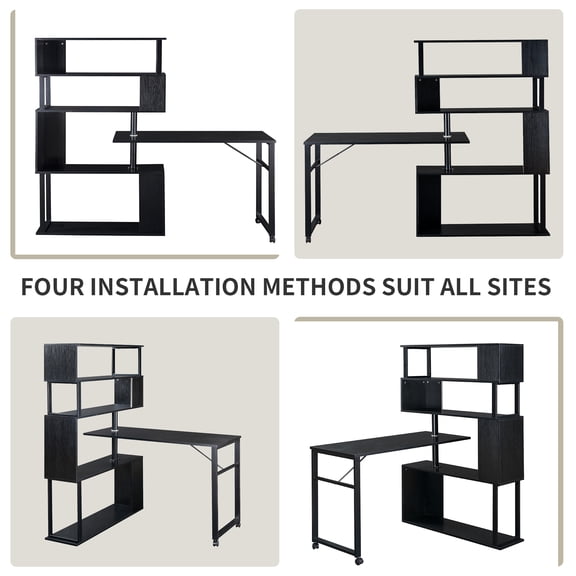 FOUR INSTALLATION METHODS SUIT ALL SITES