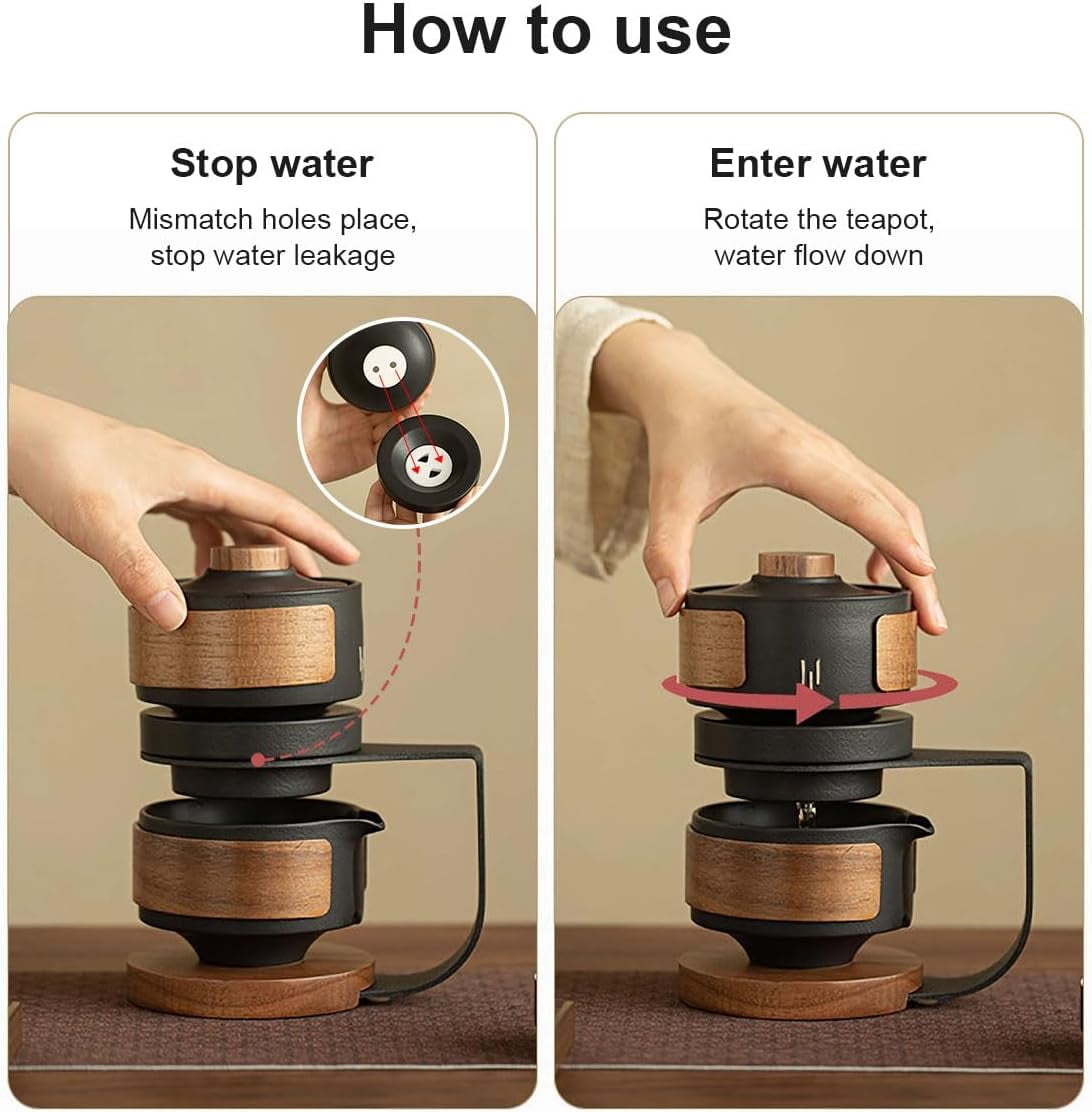 How to use

Stop water

Mismatch holes place, stop water leakage

Enter water

Rotate the teapot, water flow down