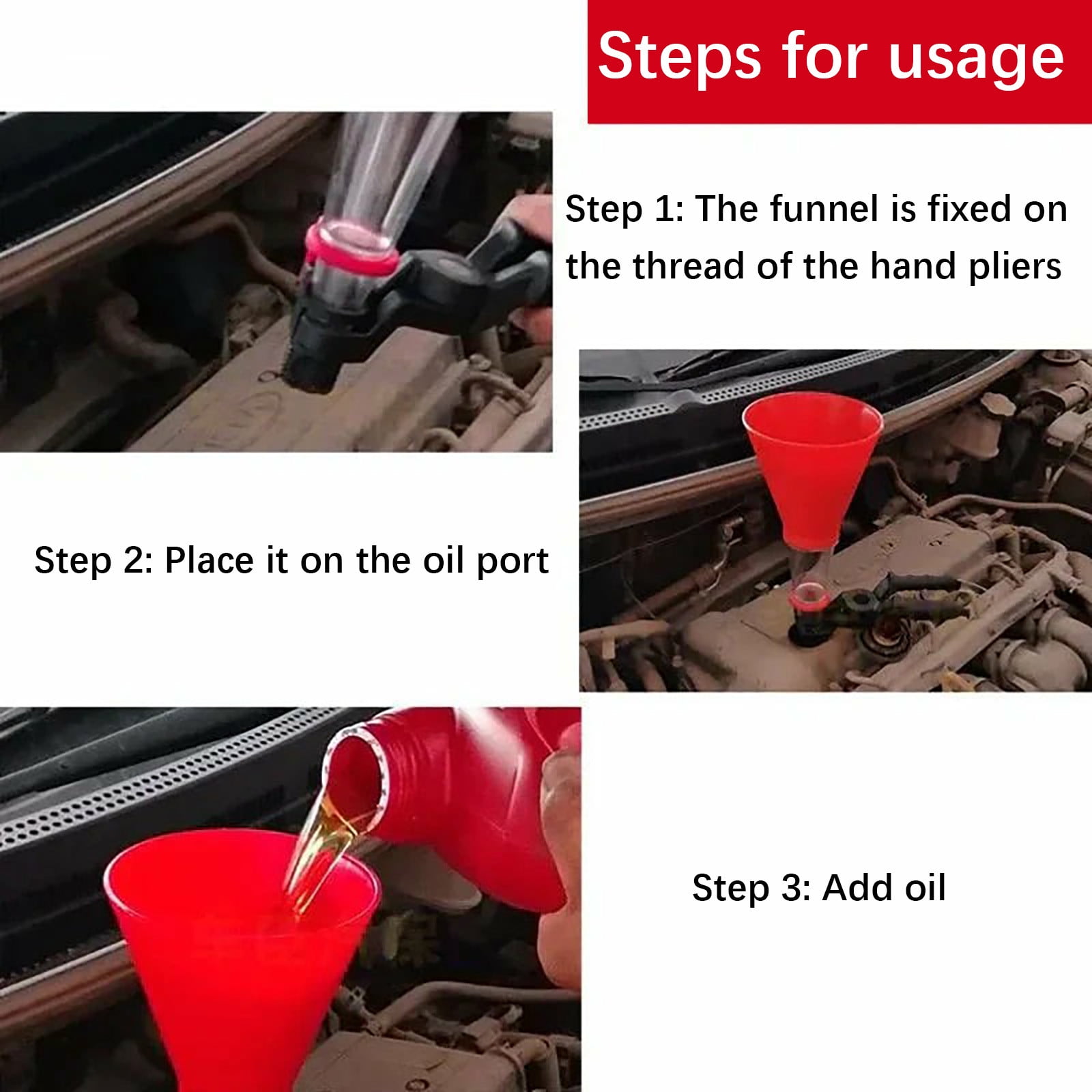 Steps for usage

Step 1: The funnel is fixed on the thread of the hand pliers

Step 2: Place it on the oil port

Step 3: Add oil