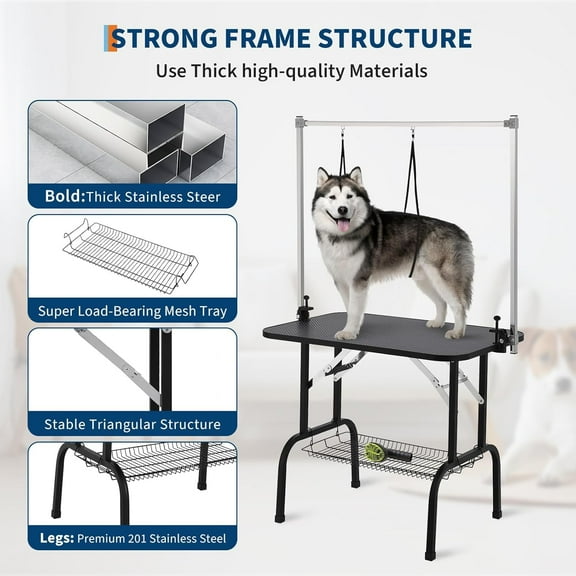 STRONG FRAME STRUCTURE
Use Thick high-quality Materials

Bold:Thick Stainless Steer

Super Load-Bearing Mesh Tray

Stable Triangular Structure

Legs: Premium 201 Stainless Steel