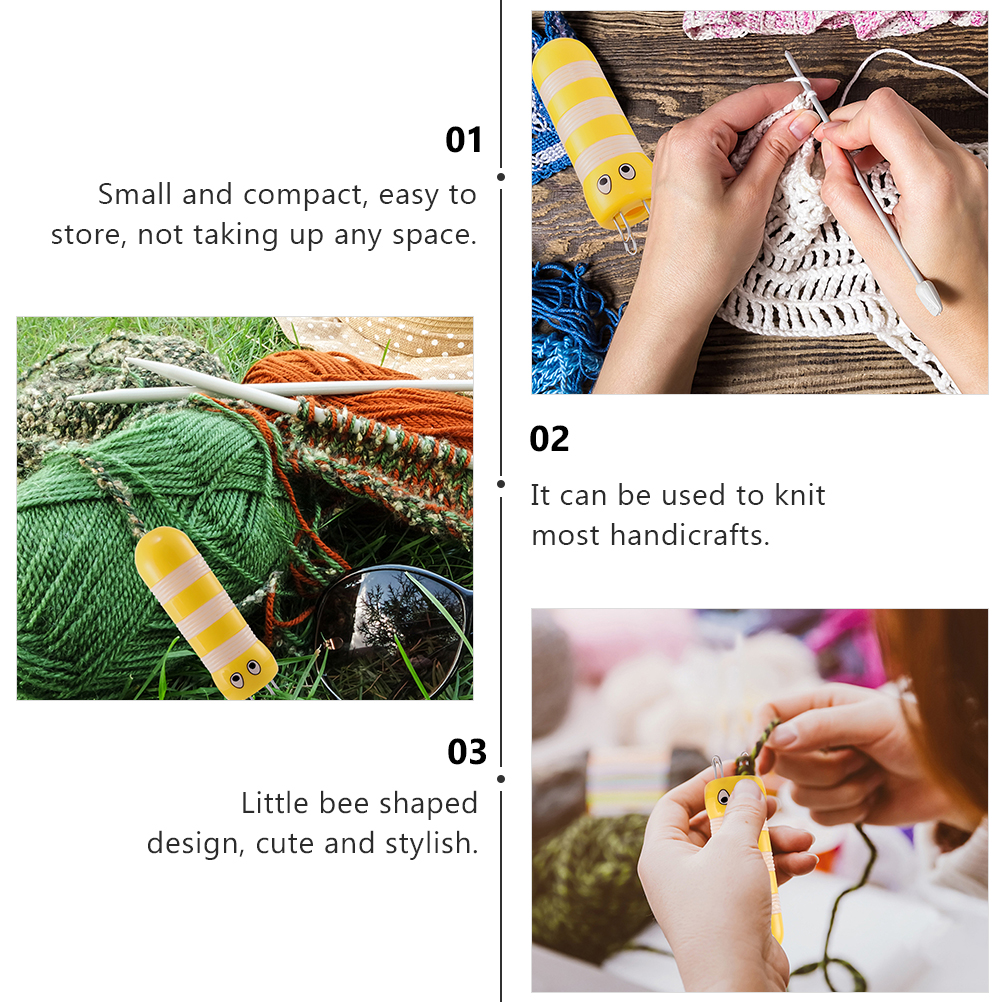 01
Small and compact, easy to store, not taking up any space.

02
It can be used to knit most handicrafts.

03
Little bee shaped design, cute and stylish.