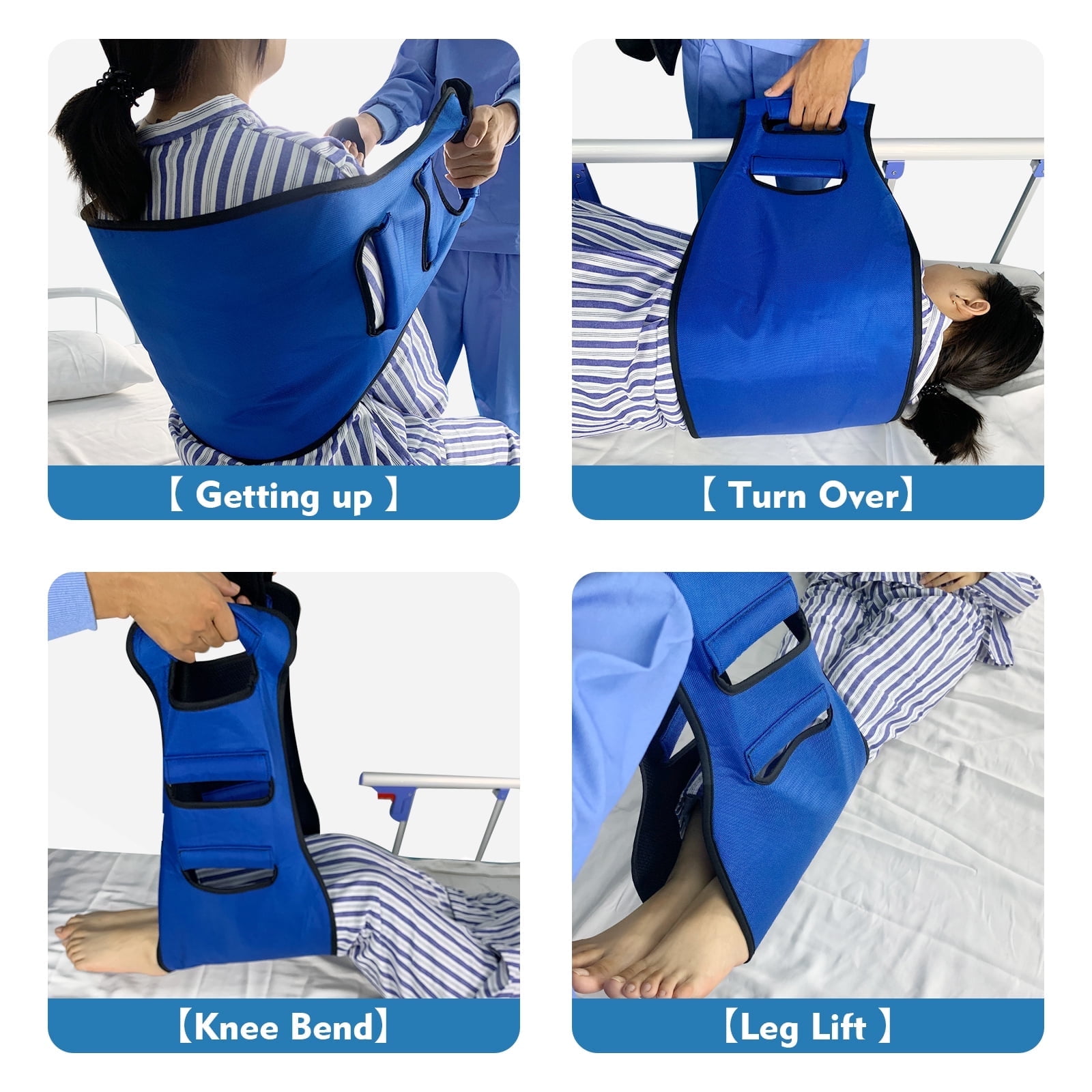 【 Getting up 】

【 Turn Over】

【Knee Bend】

【Leg Lift 】