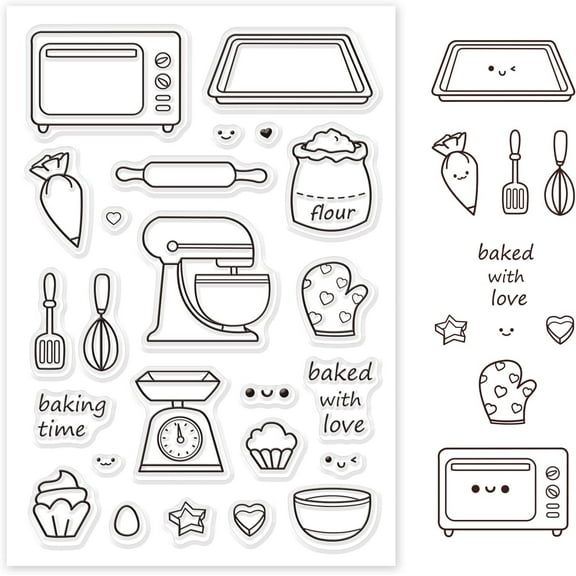 flour

baking time

baked with love

baked with love