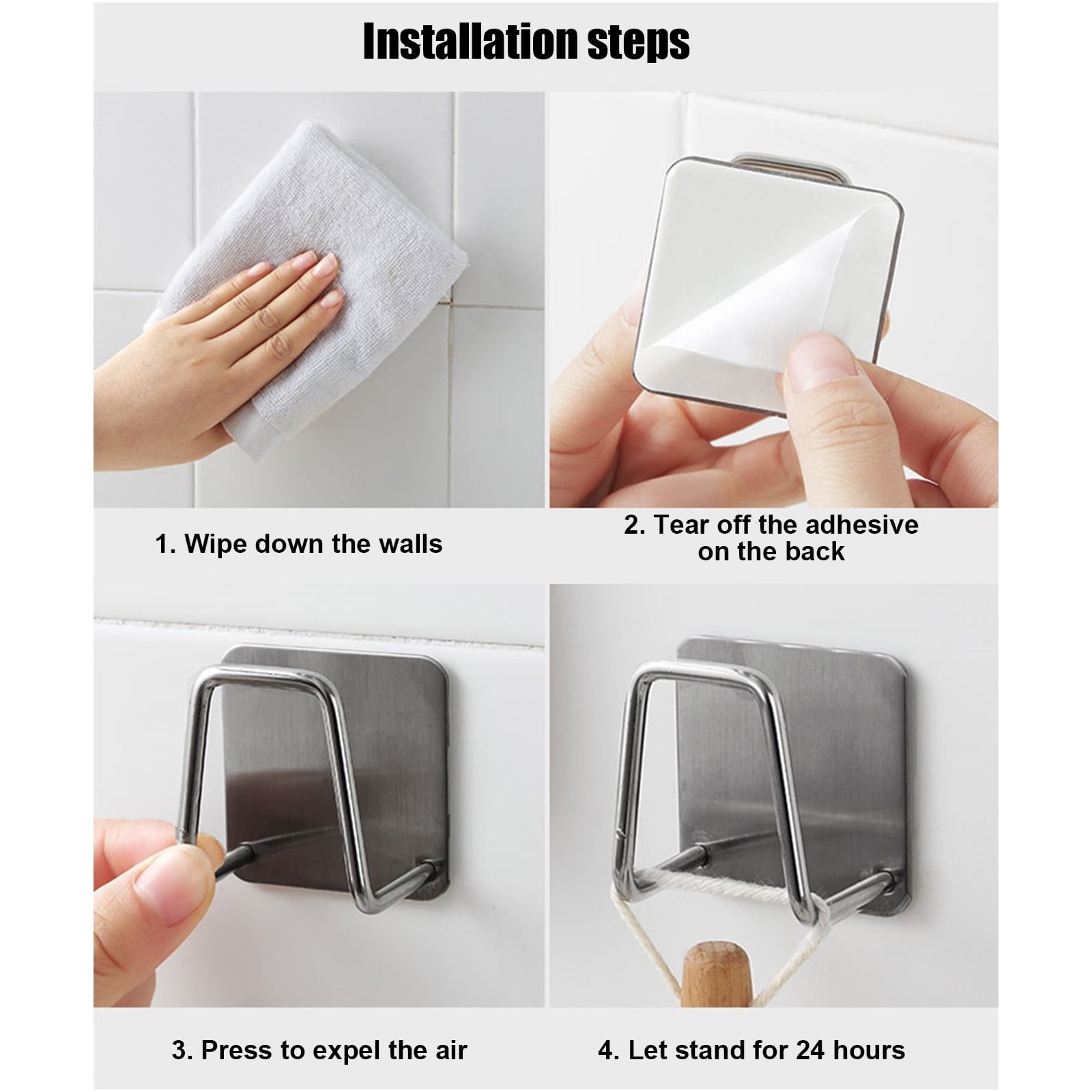 Installation steps

1. Wipe down the walls

2. Tear off the adhesive on the back

3. Press to expel the air

4. Let stand for 24 hours