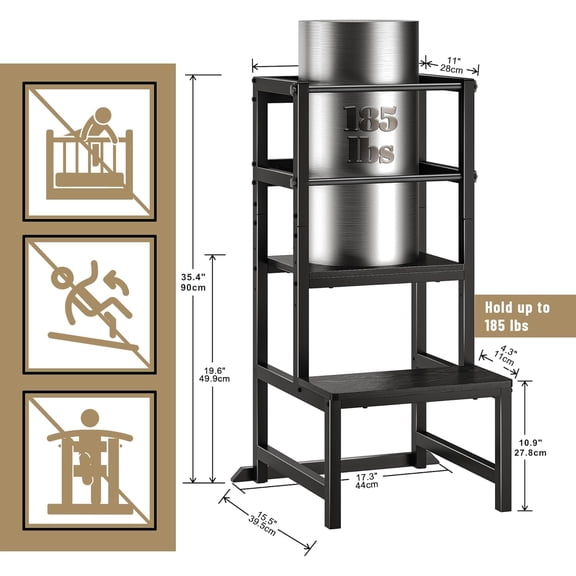 11"
28cm

185
lbs

35.4"
90cm

19.6"
49.9cm

Hold up to
185 lbs

4.3"
11cm

10.9"
27.8cm

17.3"
44cm

15.5"
39.5cm