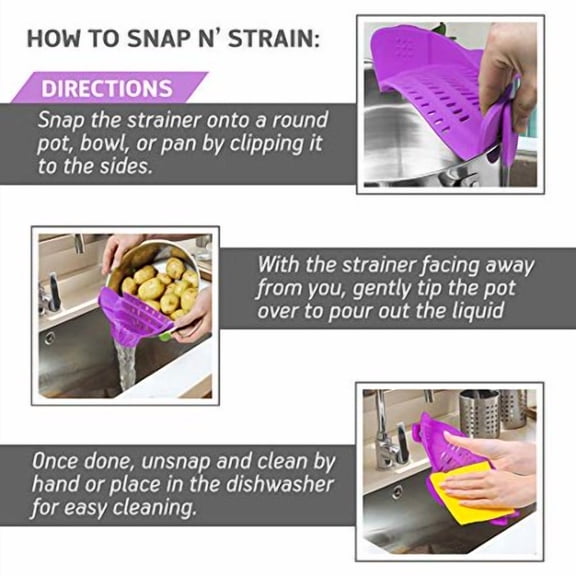 HOW TO SNAP N' STRAIN:

DIRECTIONS

Snap the strainer onto a round pot, bowl, or pan by clipping it to the sides.

With the strainer facing away from you, gently tip the pot over to pour out the liquid

Once done, unsnap and clean by hand or place in the dishwasher for easy cleaning.