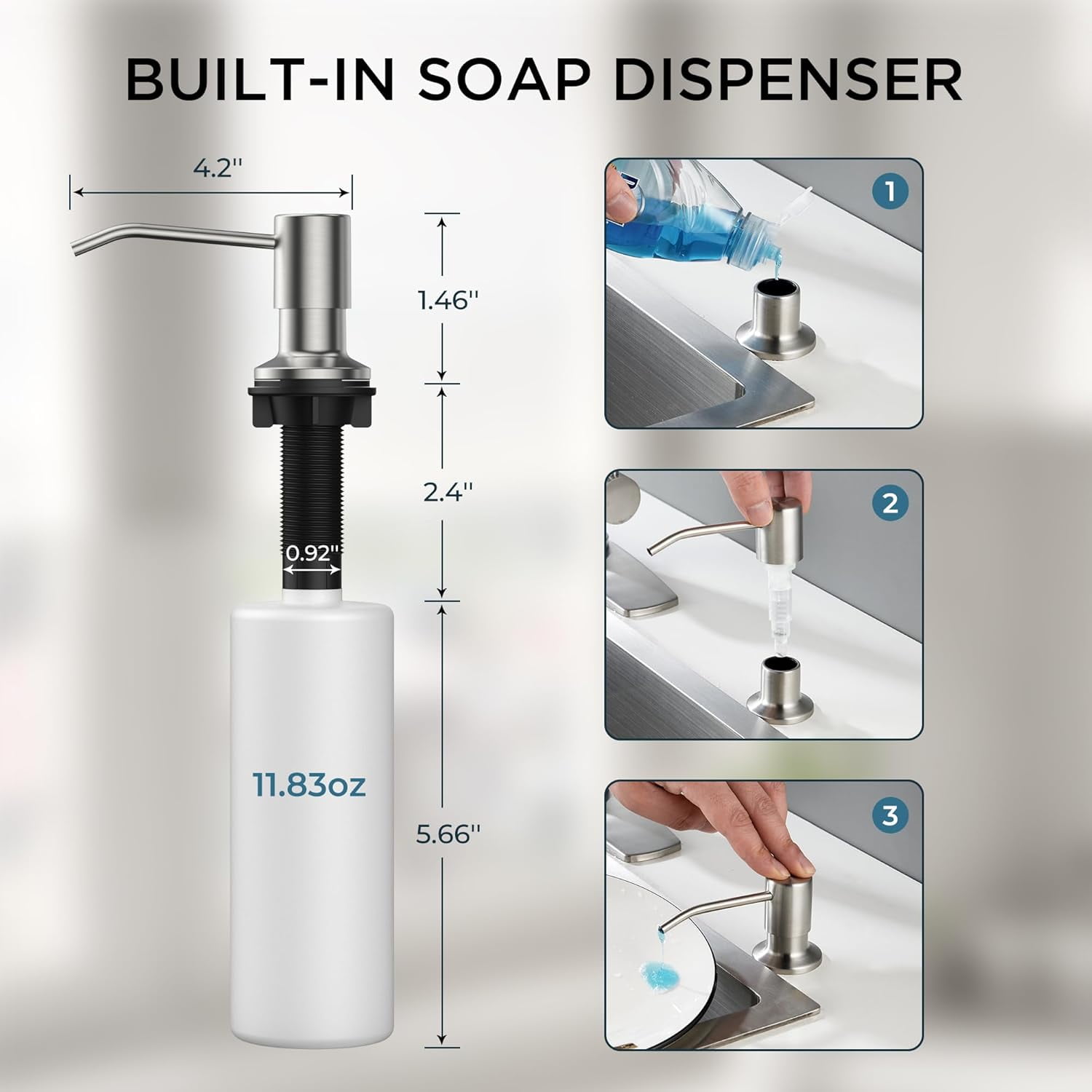 BUILT-IN SOAP DISPENSER

4.2''

1.46''

2.4''

0.92''

11.83oz

5.66''

1

2

3