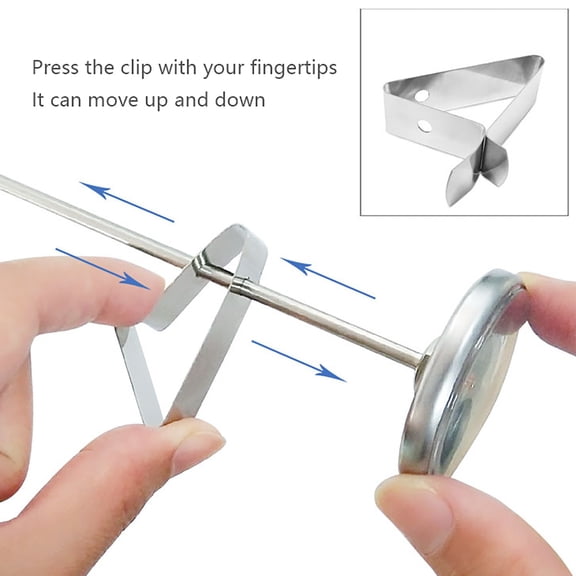 Press the clip with your fingertips
It can move up and down