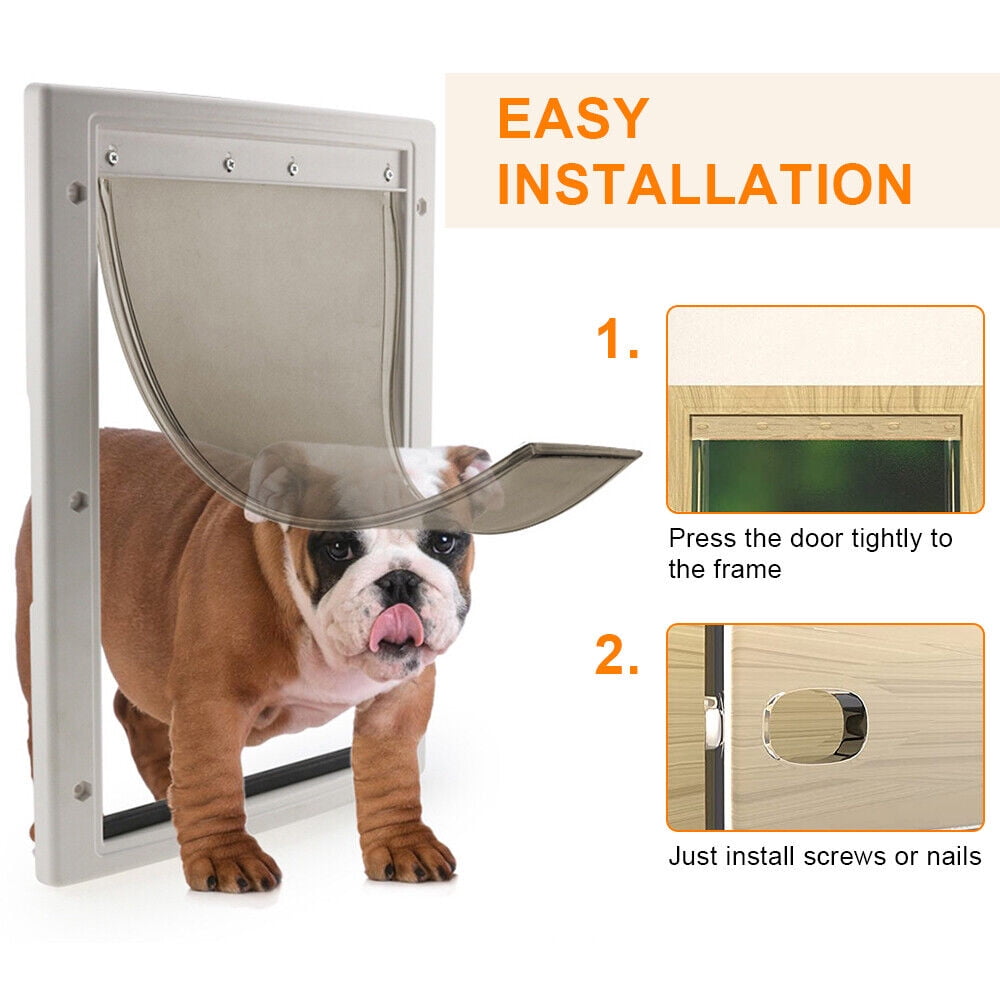 EASY INSTALLATION

1.

Press the door tightly to the frame

2.

Just install screws or nails