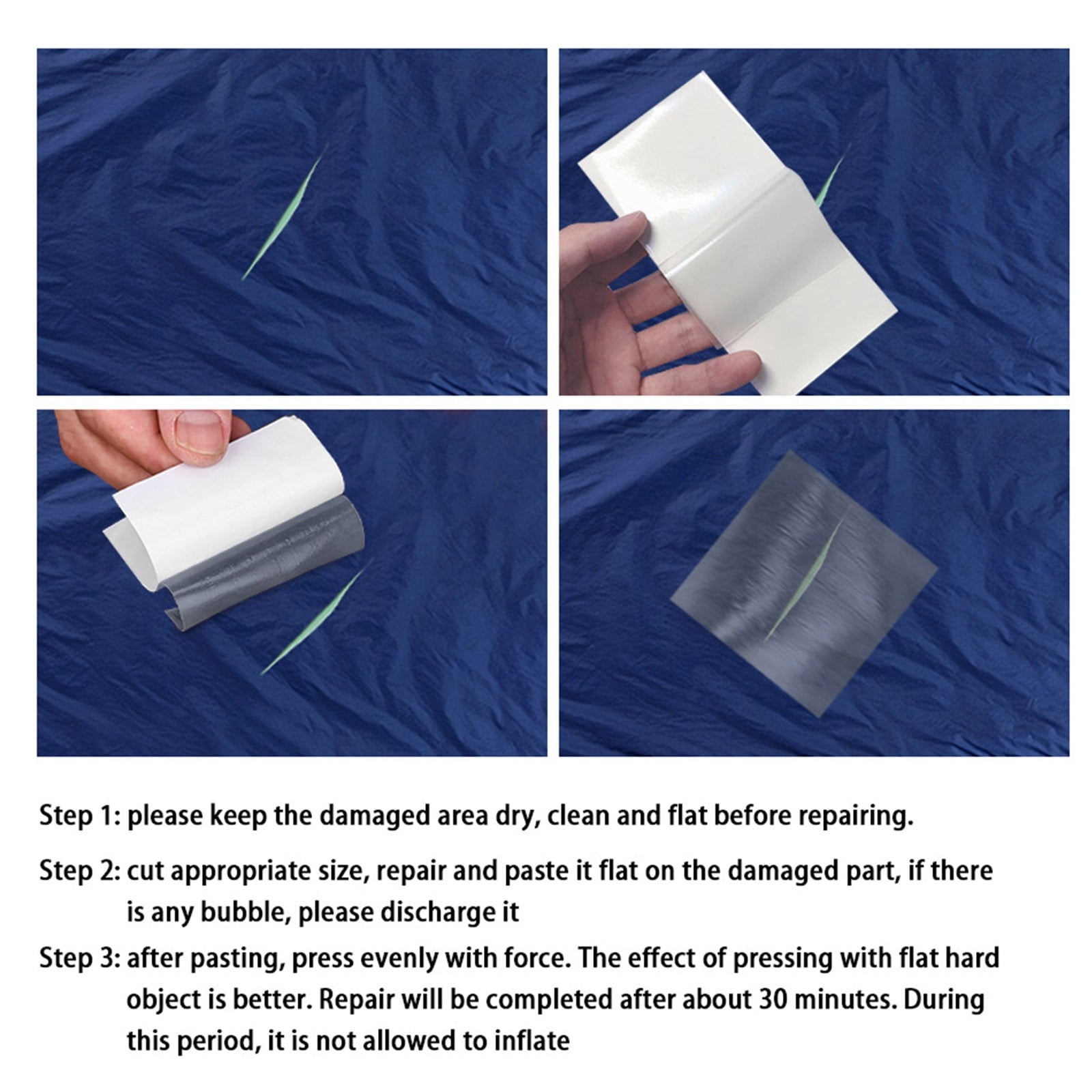 Step 1: please keep the damaged area dry, clean and flat before repairing.

Step 2: cut appropriate size, repair and paste it flat on the damaged part, if there is any bubble, please discharge it

Step 3: after pasting, press evenly with force. The effect of pressing with flat hard object is better. Repair will be completed after about 30 minutes. During this period, it is not allowed to inflate