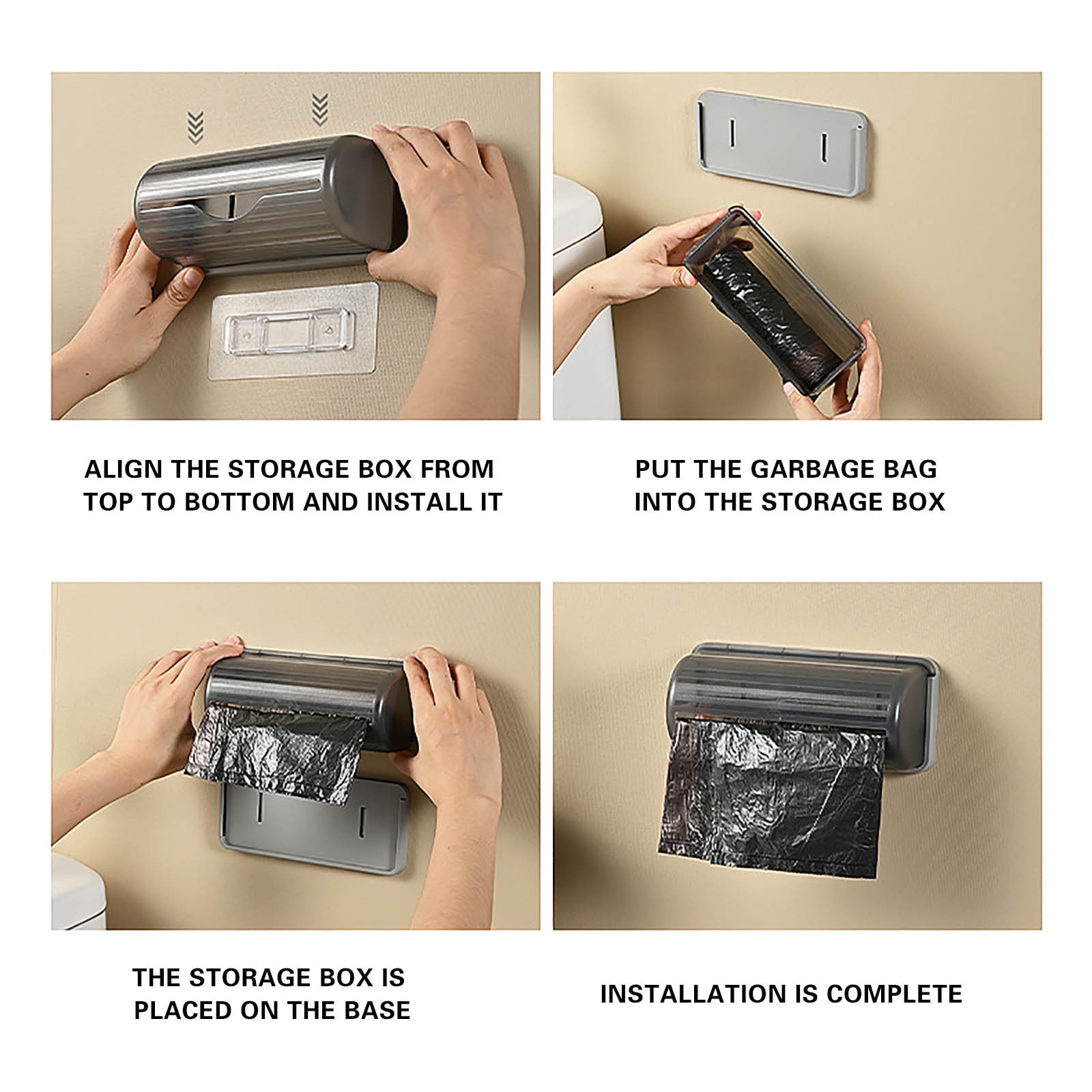 ALIGN THE STORAGE BOX FROM TOP TO BOTTOM AND INSTALL IT

PUT THE GARBAGE BAG INTO THE STORAGE BOX

THE STORAGE BOX IS PLACED ON THE BASE

INSTALLATION IS COMPLETE