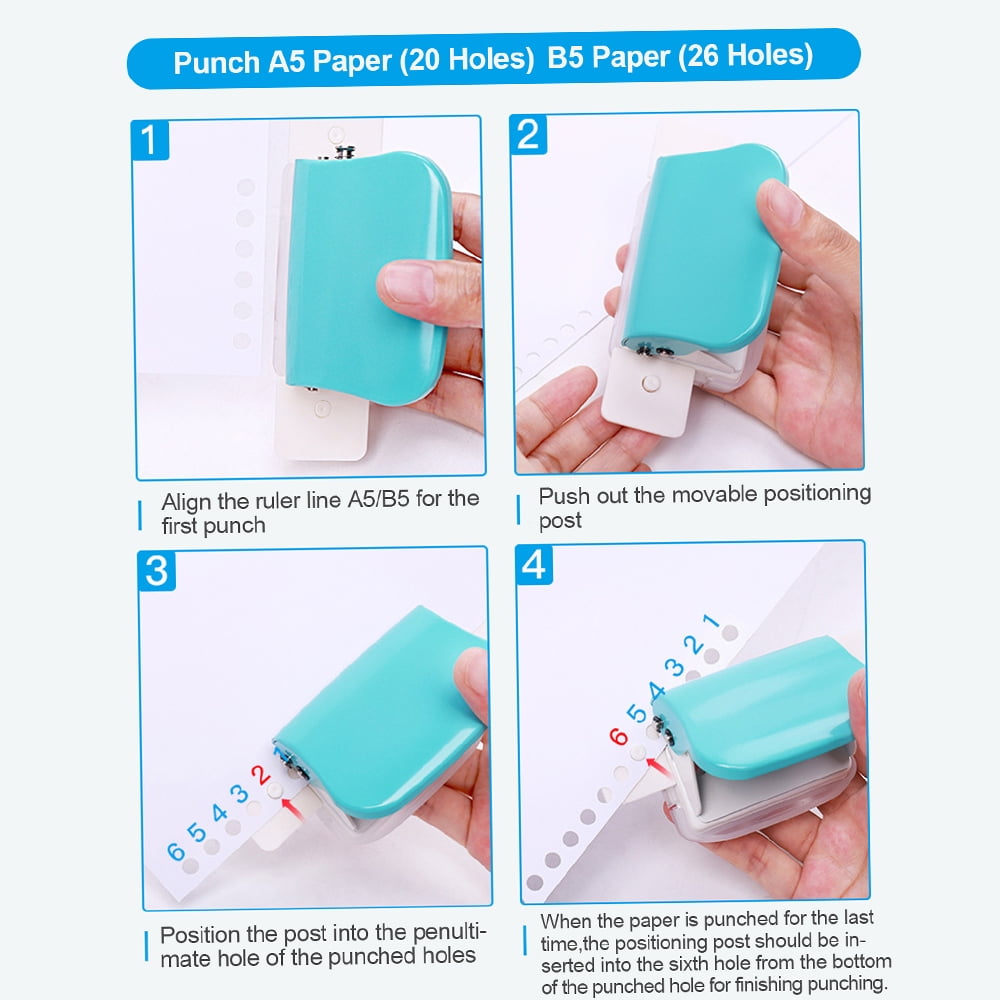 Punch A5 Paper (20 Holes) B5 Paper (26 Holes)

1

Align the ruler line A5/B5 for the first punch

2

Push out the movable positioning post

3

6 5 4 3 2

Position the post into the penultimate hole of the punched holes

4

6 5 4 3 2 1

When the paper is punched for the last time,the positioning post should be inserted into the sixth hole from the bottom of the punched hole for finishing punching.