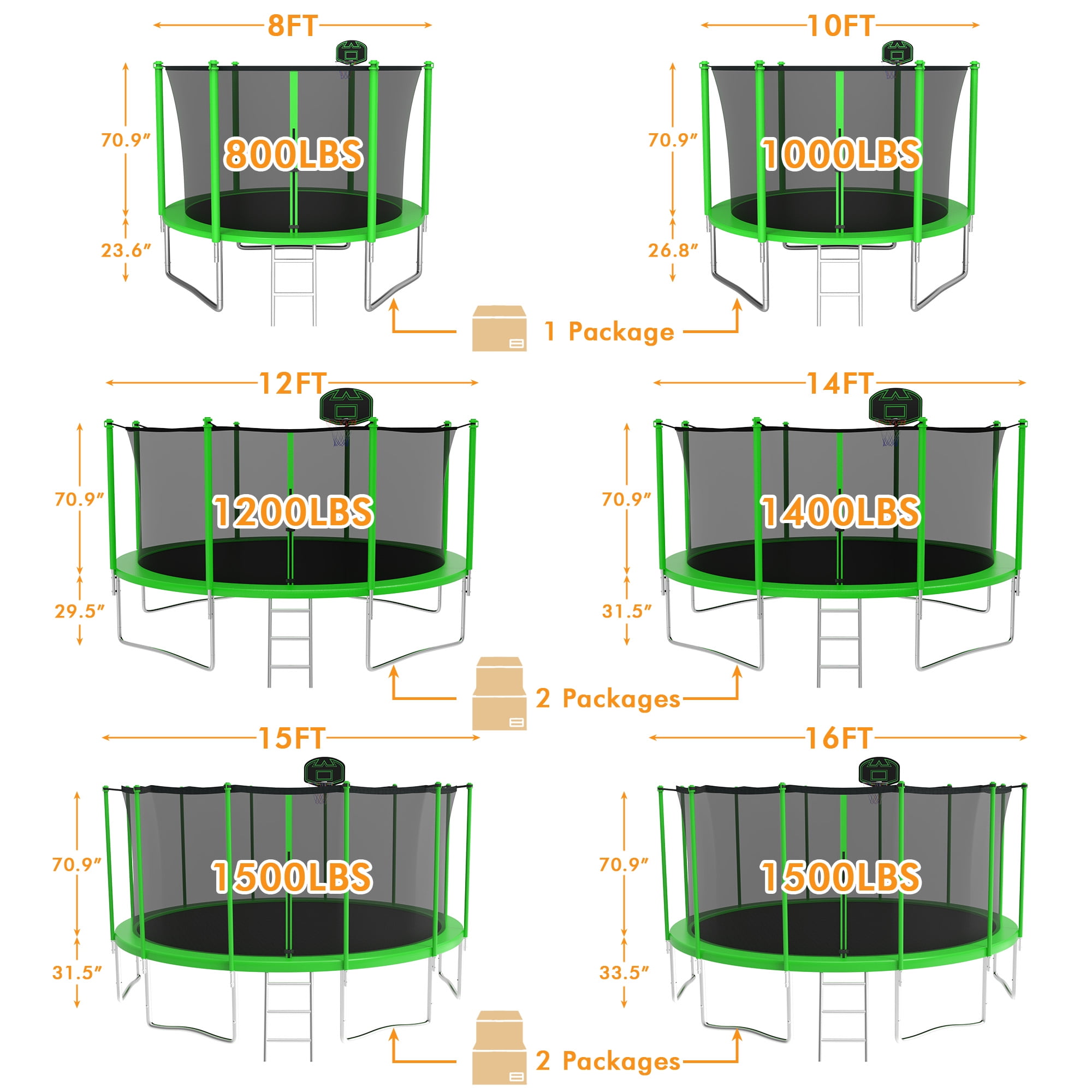 8FT

70.9″

800LBS

23.6″

10FT

70.9″

1000LBS

26.8″

1 Package

12FT

70.9″

1200LBS

29.5″

14FT

70.9″

1400LBS

31.5″

2 Packages

15FT

70.9″

1500LBS

31.5″

16FT

70.9″

1500LBS

33.5″

2 Packages