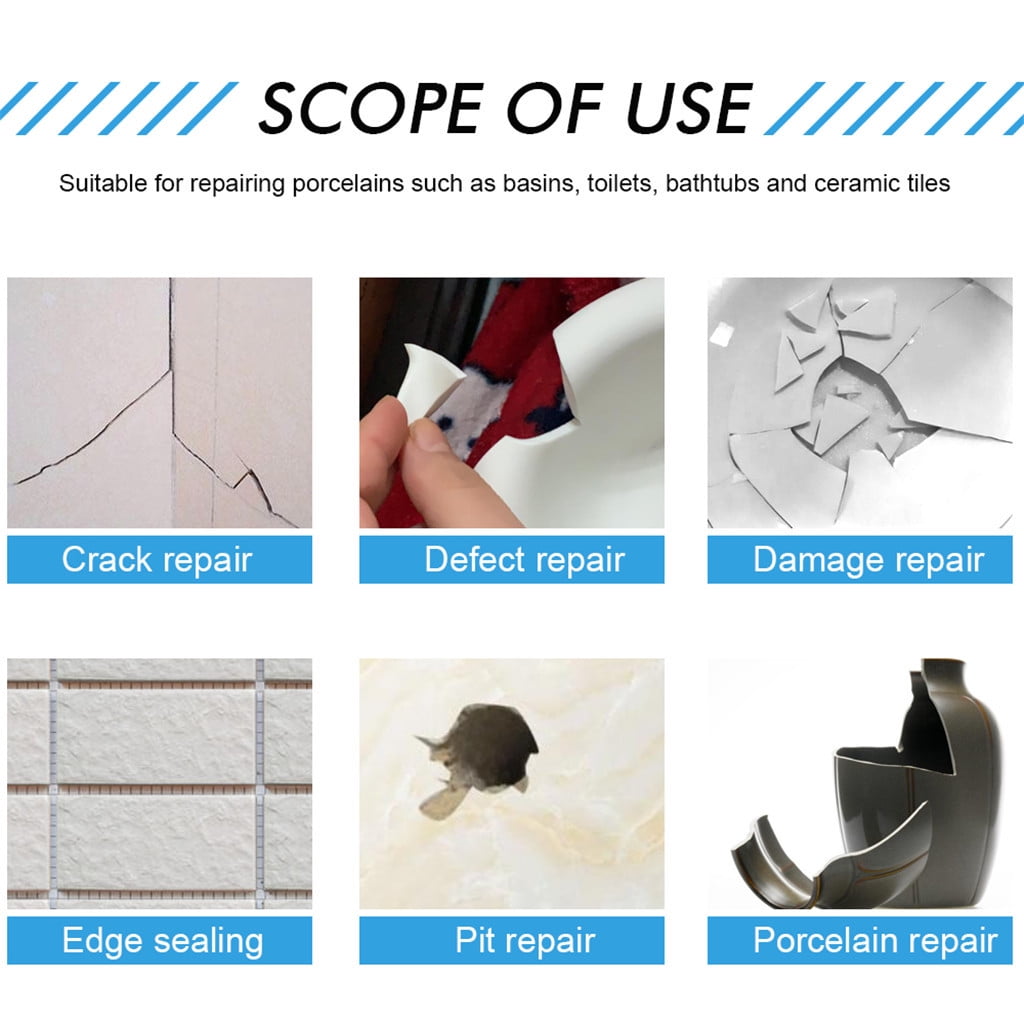 SCOPE OF USE

Suitable for repairing porcelains such as basins, toilets, bathtubs and ceramic tiles

Crack repair

Defect repair

Damage repair

Edge sealing

Pit repair

Porcelain repair