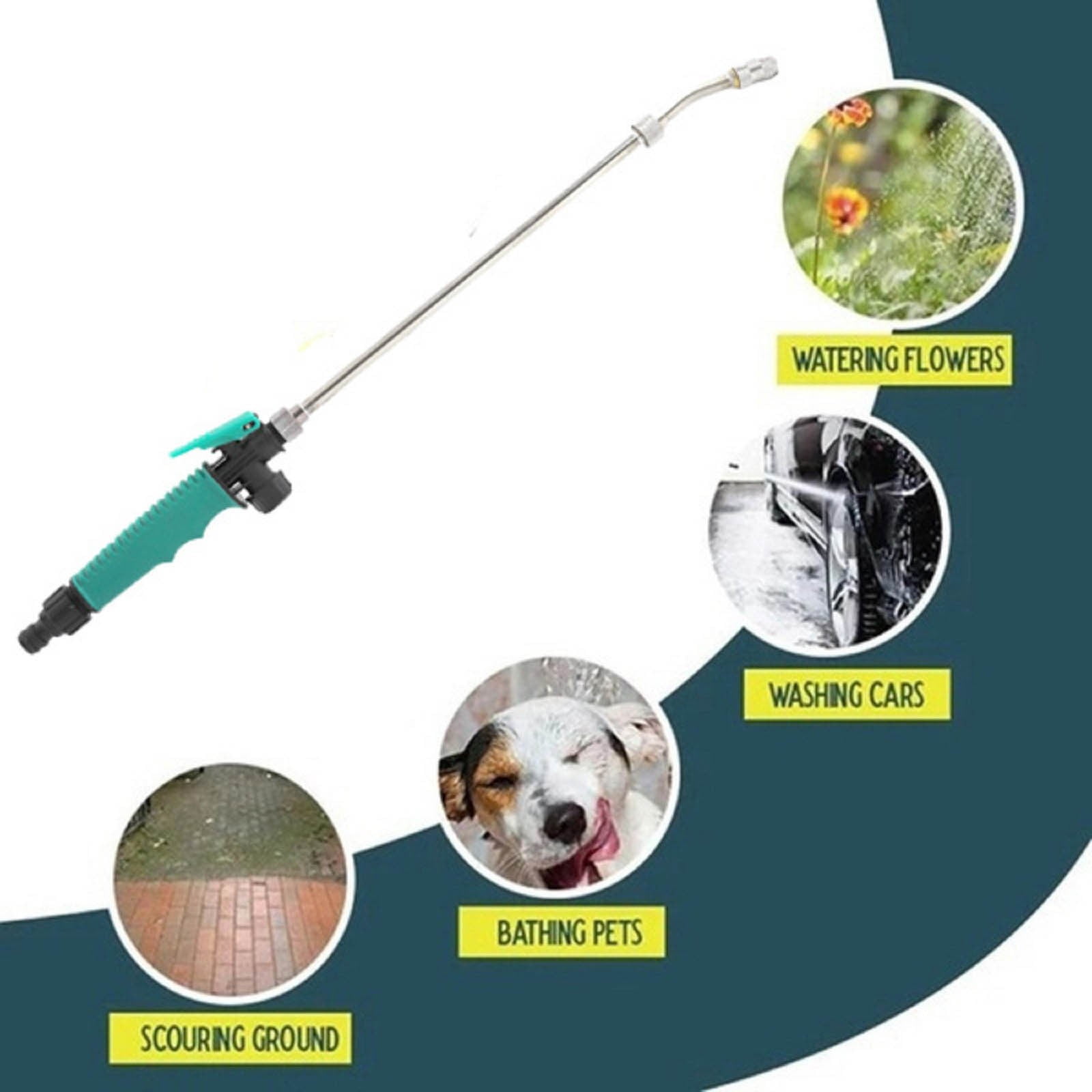 WATERING FLOWERS

WASHING CARS

BATHING PETS

SCOURING GROUND