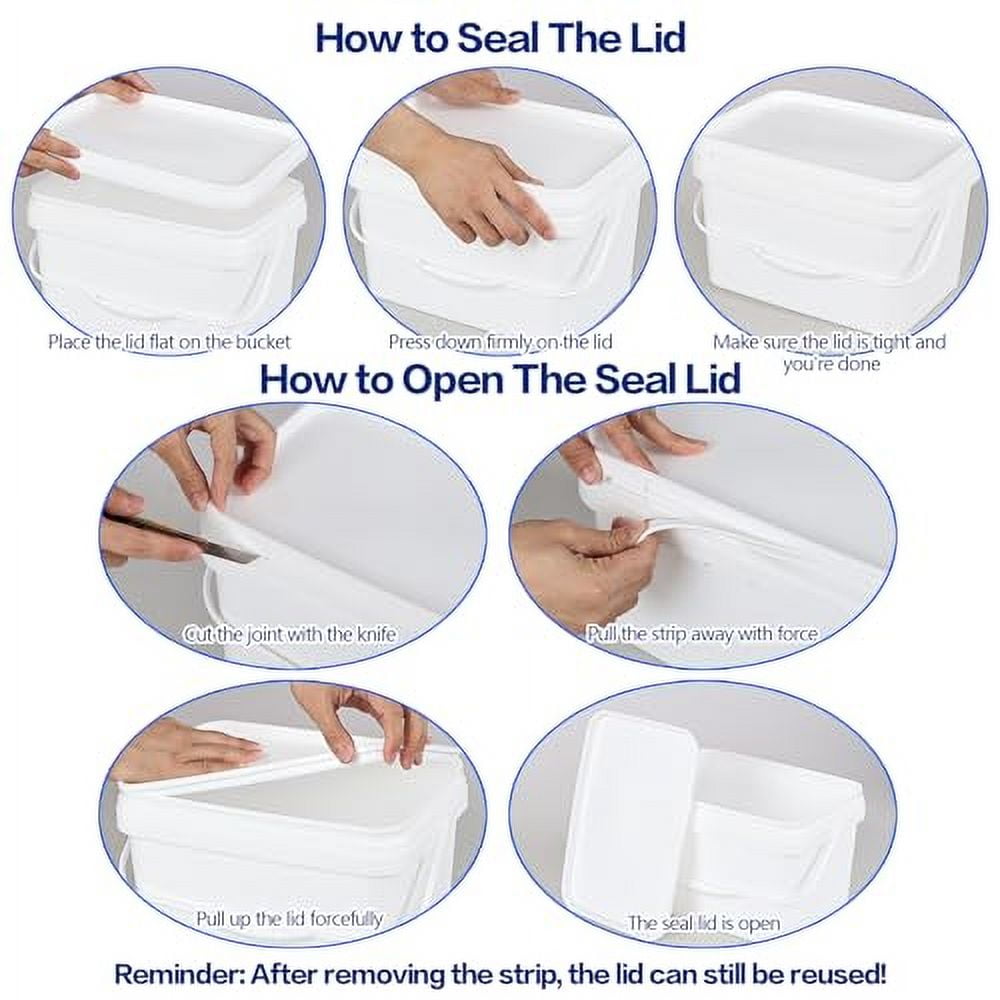 How to Seal The Lid

Place the lid flat on the bucket

Press down firmly on the lid

Make sure the lid is tight and you're done

How to Open The Seal Lid

Cut the joint with the knife

Pull the strip away with force

Pull up the lid forcefully

The seal lid is open

Reminder: After removing the strip, the lid can still be reused!