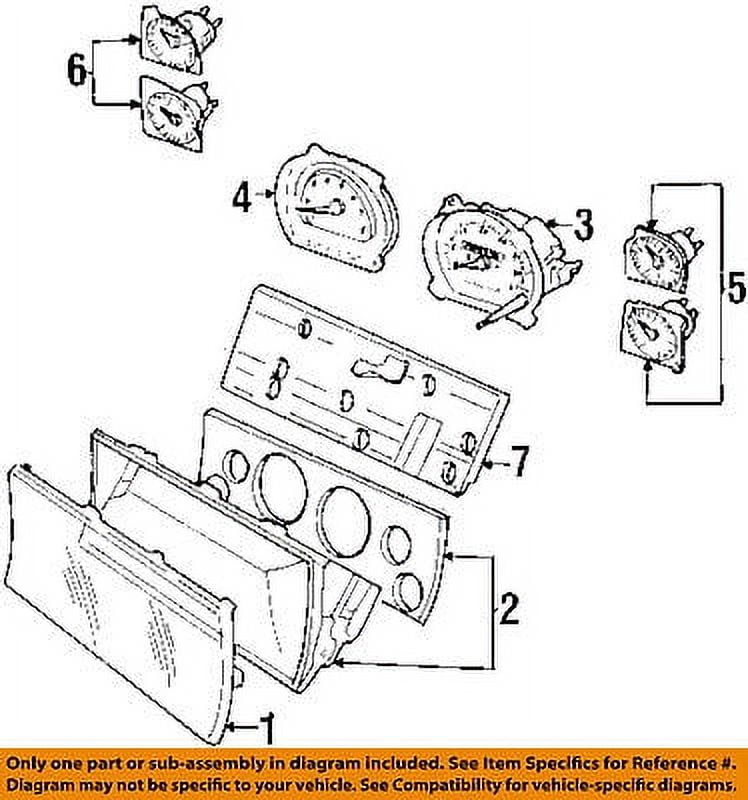 6

4

3

5

7

2

1

Only one part or sub-assembly in diagram included. See Item Specifics for Reference #.
Diagram may not be specific to your vehicle. See Compatibility for vehicle-specific diagrams.