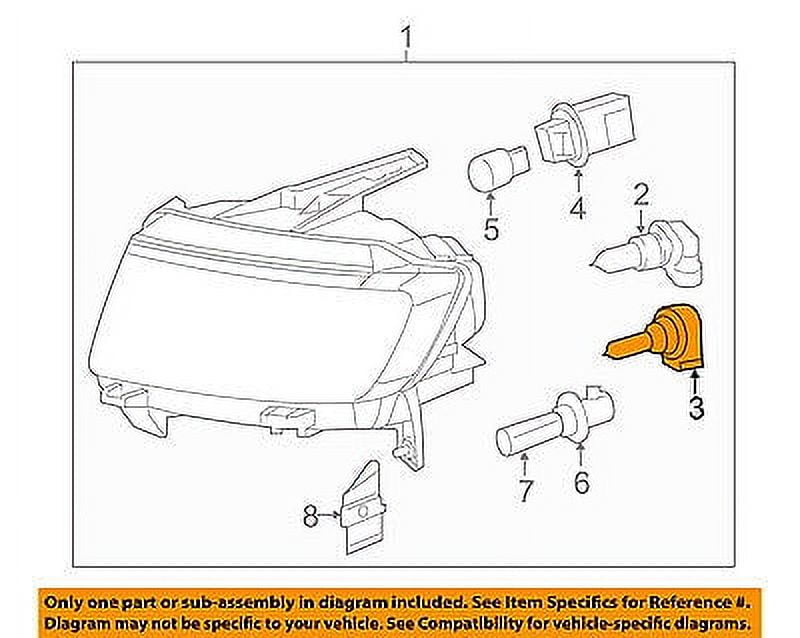 1

5

4

2

3

7

6

8

Only one part or sub-assembly in diagram included. See Item Specifics for Reference #. Diagram may not be specific to your vehicle. See Compatibility for vehicle-specific diagrams.